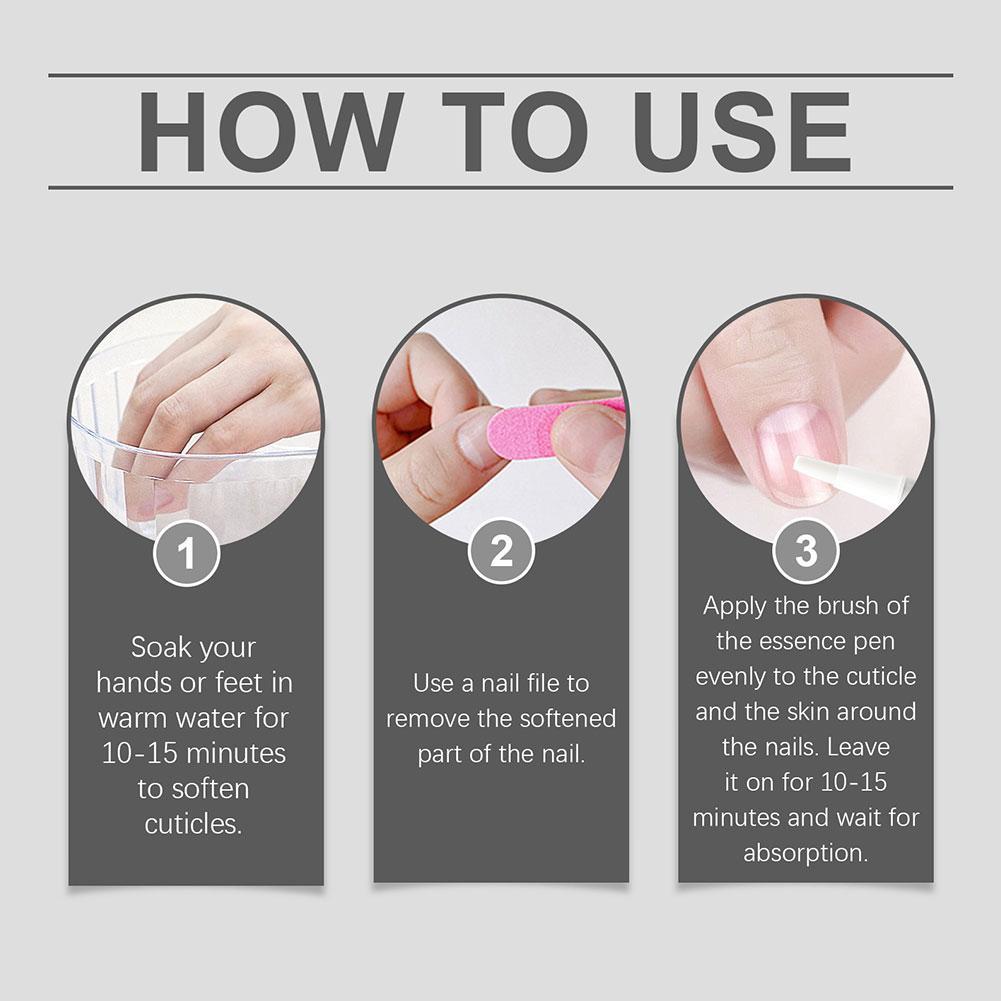 HOW TO USE

1

Soak your hands or feet in warm water for 10-15 minutes to soften cuticles.

2

Use a nail file to remove the softened part of the nail.

3

Apply the brush of the essence pen evenly to the cuticle and the skin around the nails. Leave it on for 10-15 minutes and wait for absorption.