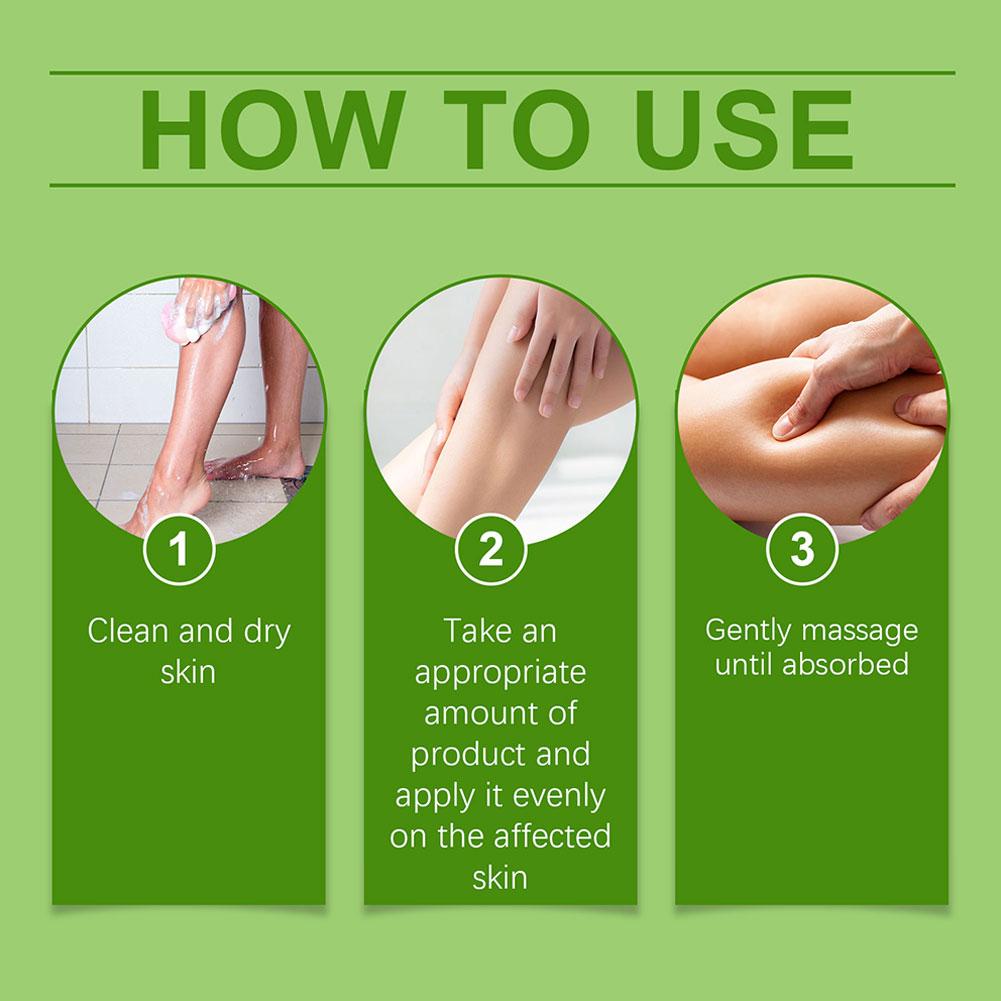 HOW TO USE

1

Clean and dry skin

2

Take an appropriate amount of product and apply it evenly on the affected skin

3

Gently massage until absorbed