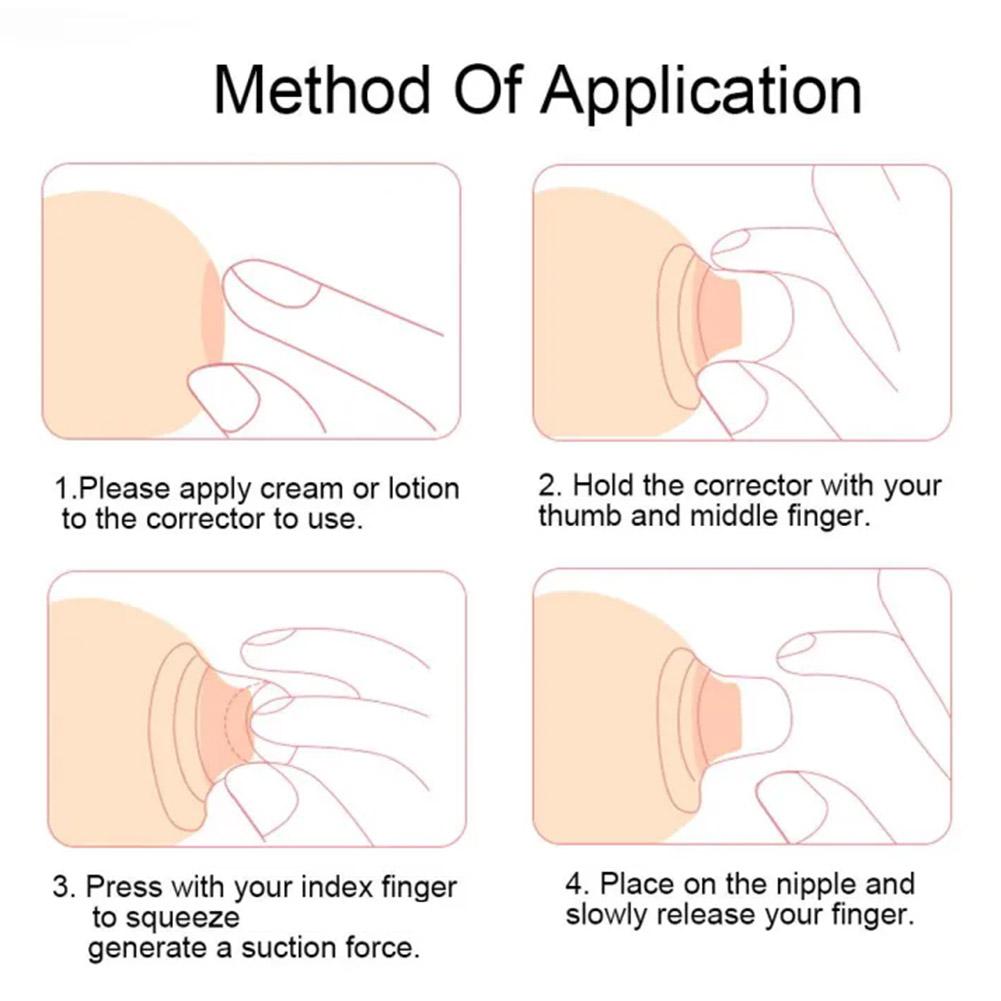 Method Of Application

1.Please apply cream or lotion to the corrector to use.

2. Hold the corrector with your thumb and middle finger.

3. Press with your index finger to squeeze generate a suction force.

4. Place on the nipple and slowly release your finger.