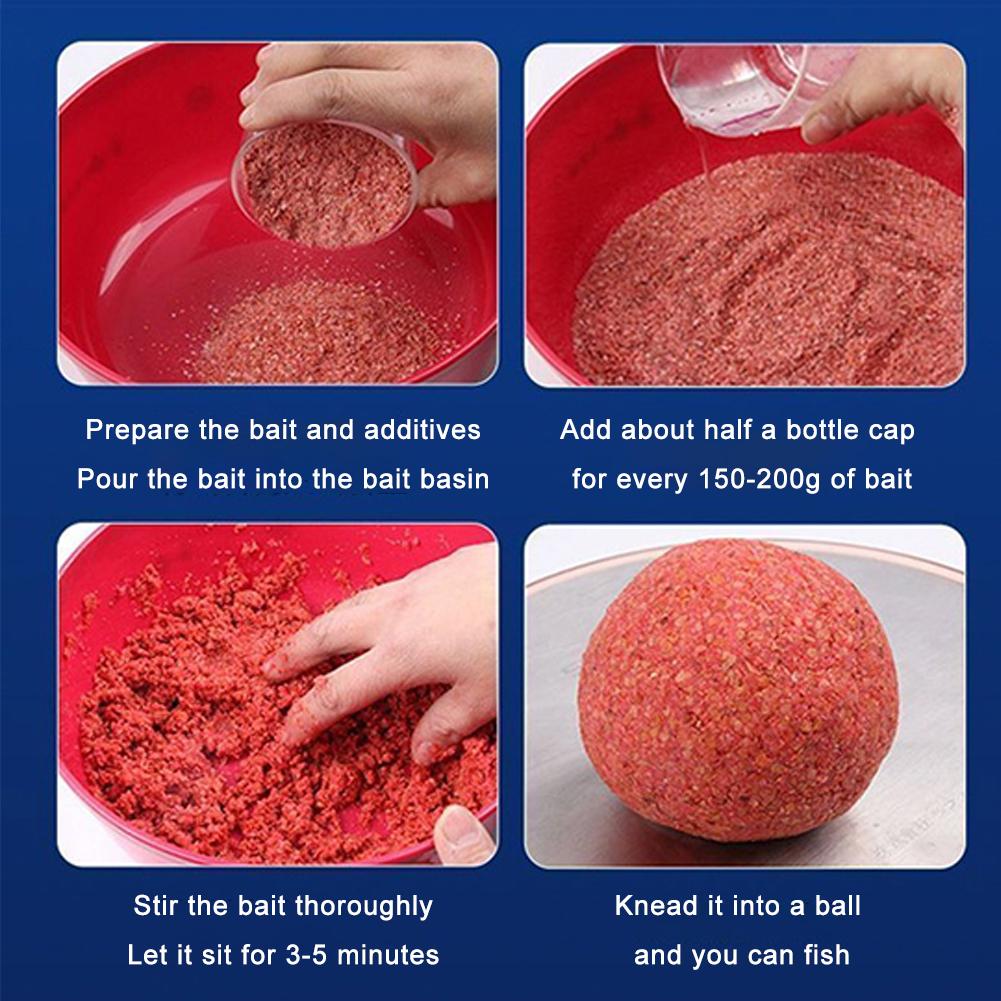 Prepare the bait and additives
Pour the bait into the bait basin

Add about half a bottle cap
for every 150-200g of bait

Stir the bait thoroughly
Let it sit for 3-5 minutes

Knead it into a ball
and you can fish