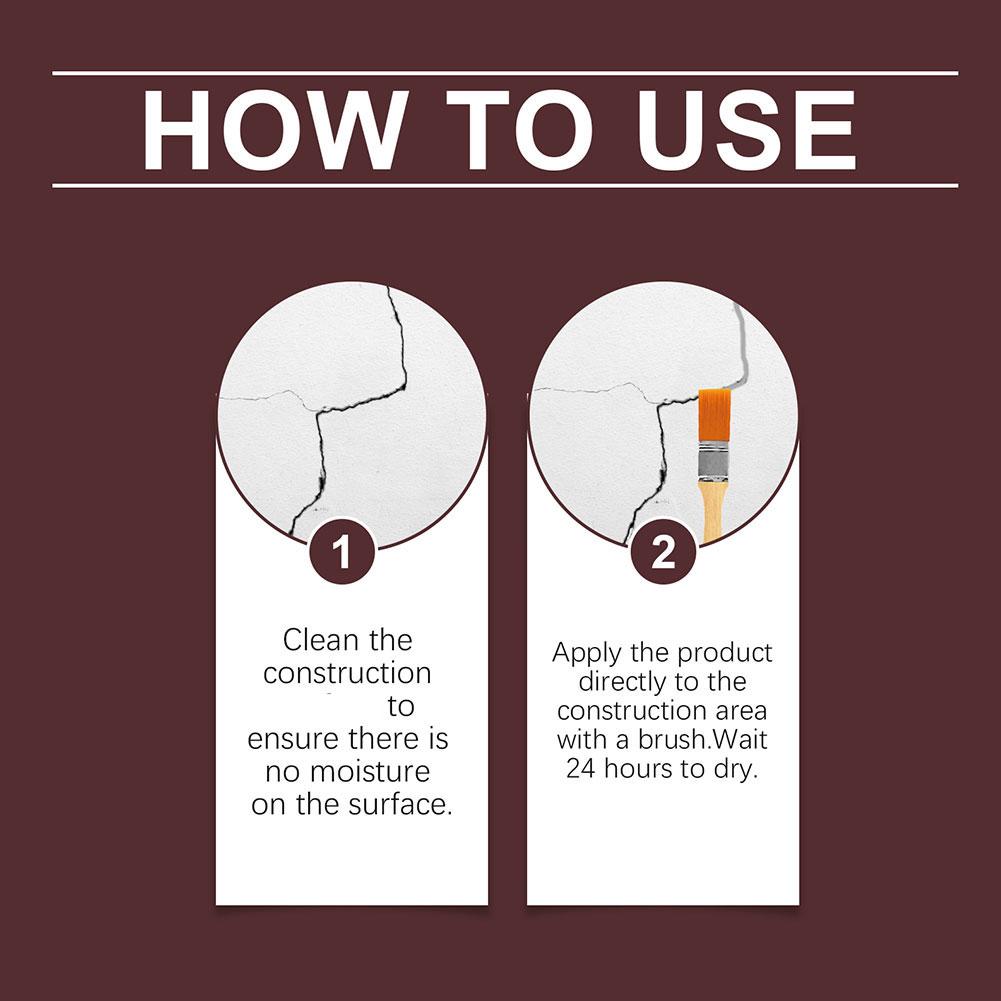 HOW TO USE

1

Clean the construction to ensure there is no moisture on the surface.

2

Apply the product directly to the construction area with a brush.Wait 24 hours to dry.