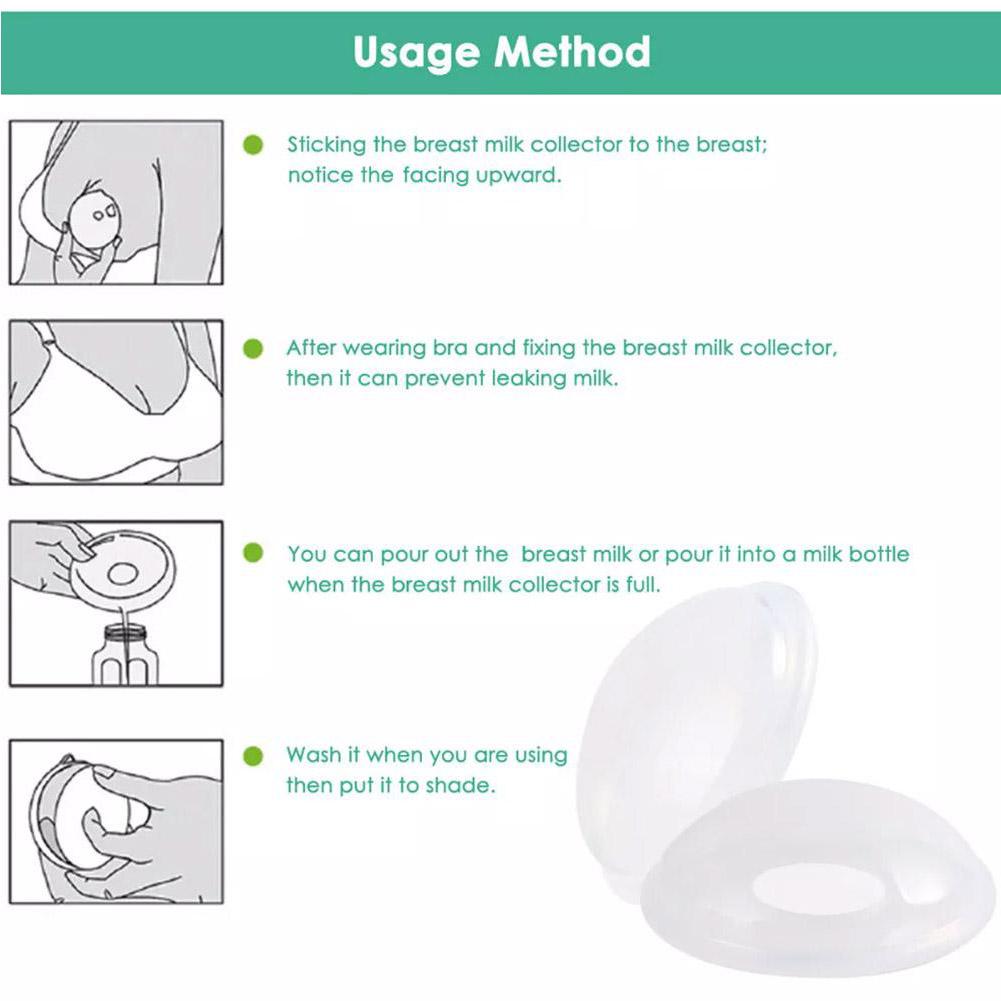 Usage Method

Sticking the breast milk collector to the breast; notice the facing upward.

After wearing bra and fixing the breast milk collector, then it can prevent leaking milk.

You can pour out the breast milk or pour it into a milk bottle when the breast milk collector is full.

Wash it when you are using then put it to shade.