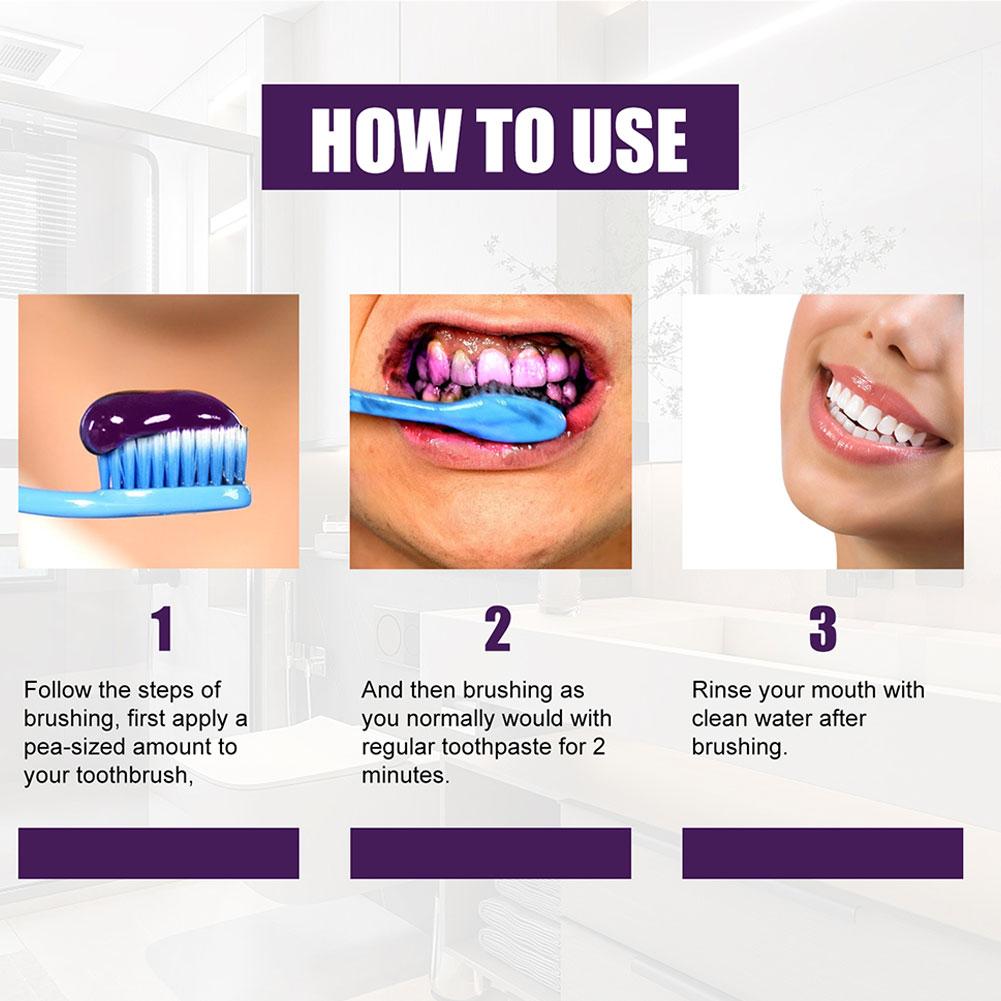 HOW TO USE

1

Follow the steps of brushing, first apply a pea-sized amount to your toothbrush,

2

And then brushing as you normally would with regular toothpaste for 2 minutes.

3

Rinse your mouth with clean water after brushing.