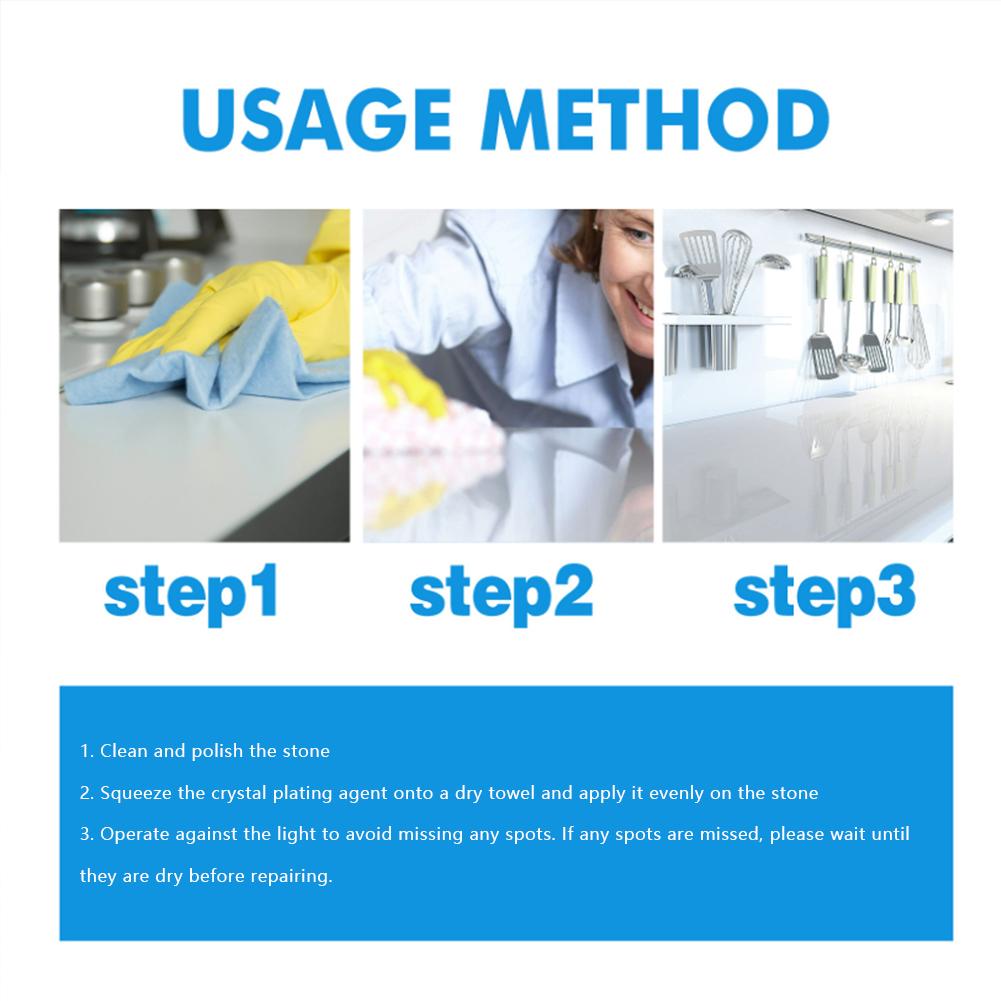 USAGE METHOD

step1

step2

step3

1. Clean and polish the stone

2. Squeeze the crystal plating agent onto a dry towel and apply it evenly on the stone

3. Operate against the light to avoid missing any spots. If any spots are missed, please wait until they are dry before repairing.