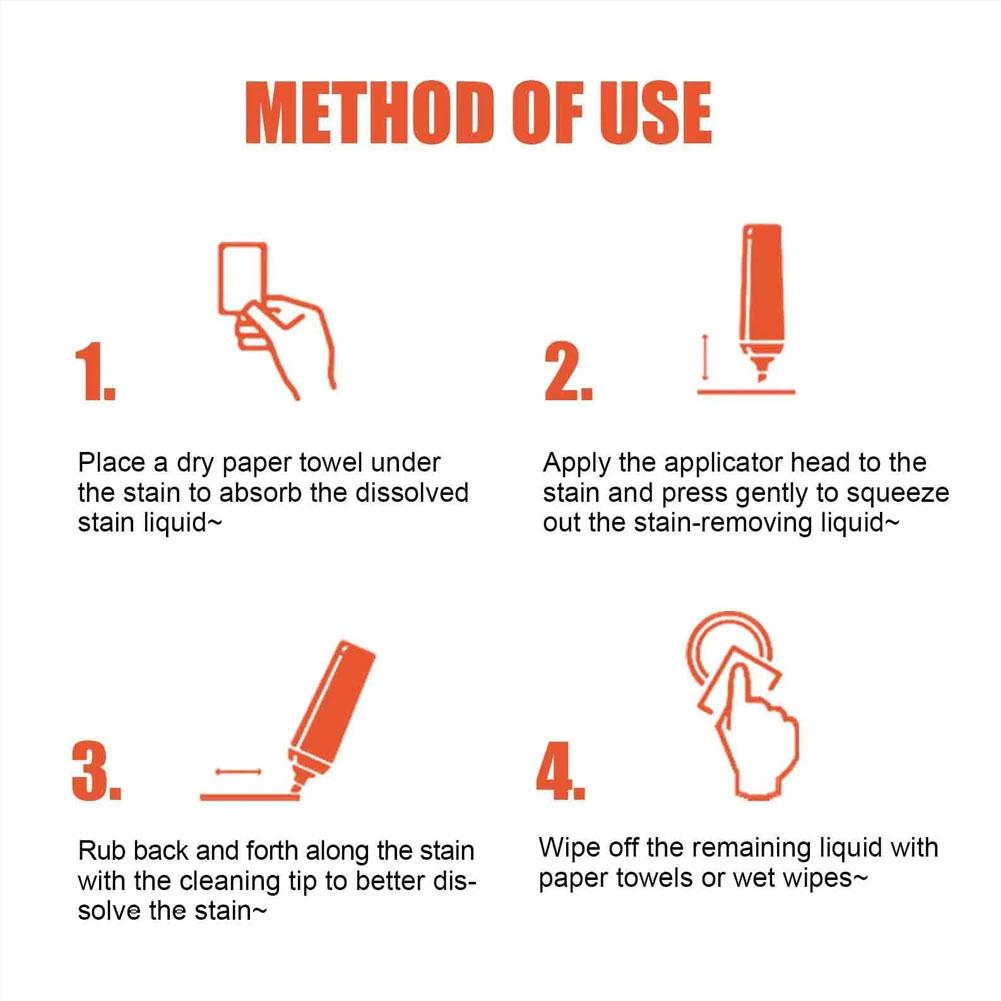 METHOD OF USE

1.

Place a dry paper towel under the stain to absorb the dissolved stain liquid~

2.

Apply the applicator head to the stain and press gently to squeeze out the stain-removing liquid~

3.

Rub back and forth along the stain with the cleaning tip to better dissolve the stain~

4.

Wipe off the remaining liquid with paper towels or wet wipes~