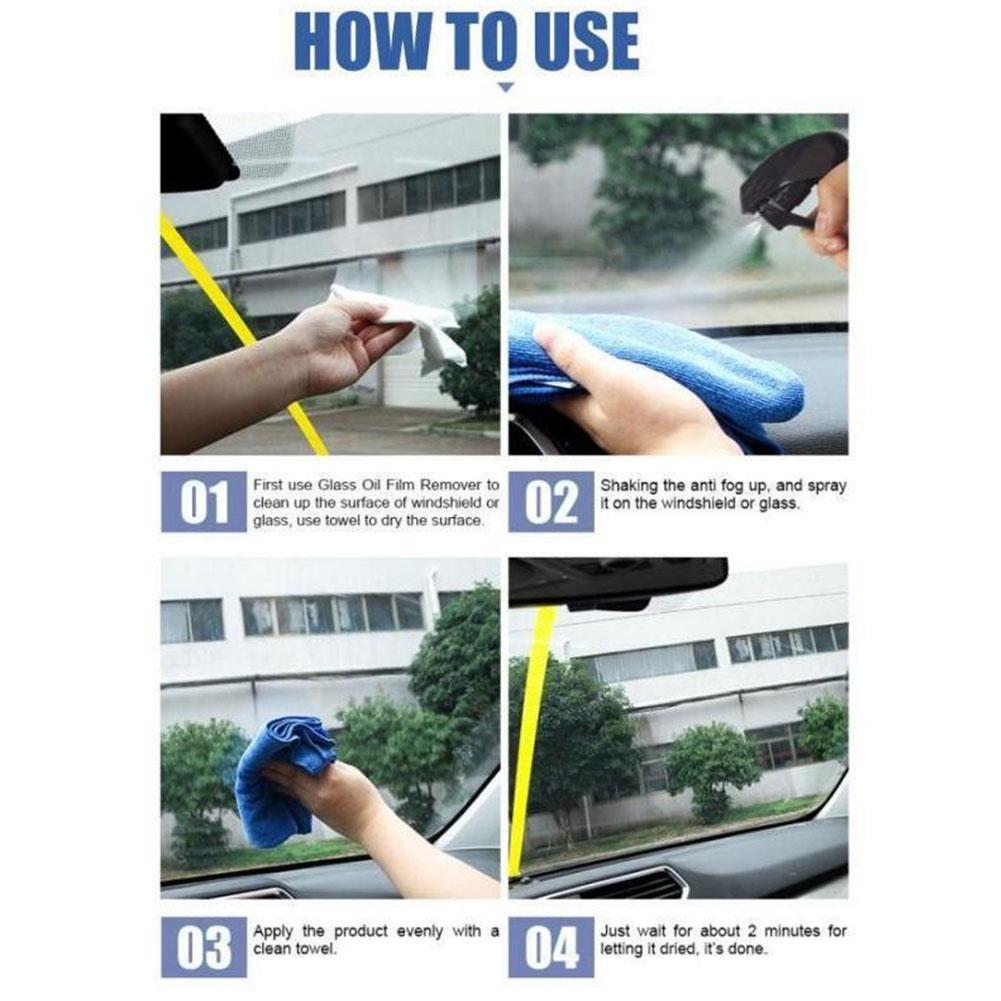 HOW TO USE

01

First use Glass Oil Film Remover to clean up the surface of windshield or glass, use towel to dry the surface.

02

Shaking the anti fog up, and spray it on the windshield or glass.

03

Apply the product evenly with a clean towel.

04

Just wait for about 2 minutes for letting it dried, it's done.