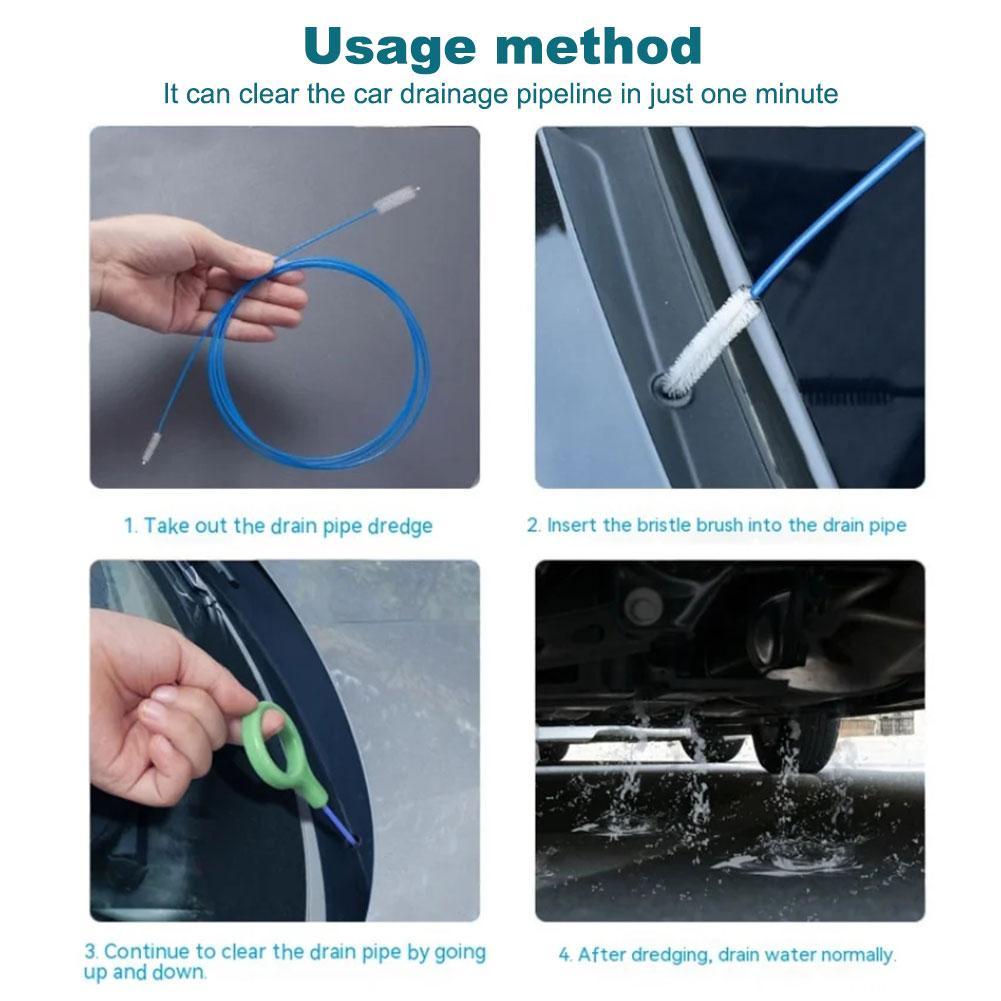 Usage method
It can clear the car drainage pipeline in just one minute

1. Take out the drain pipe dredge

2. Insert the bristle brush into the drain pipe

3. Continue to clear the drain pipe by going up and down.

4. After dredging, drain water normally.