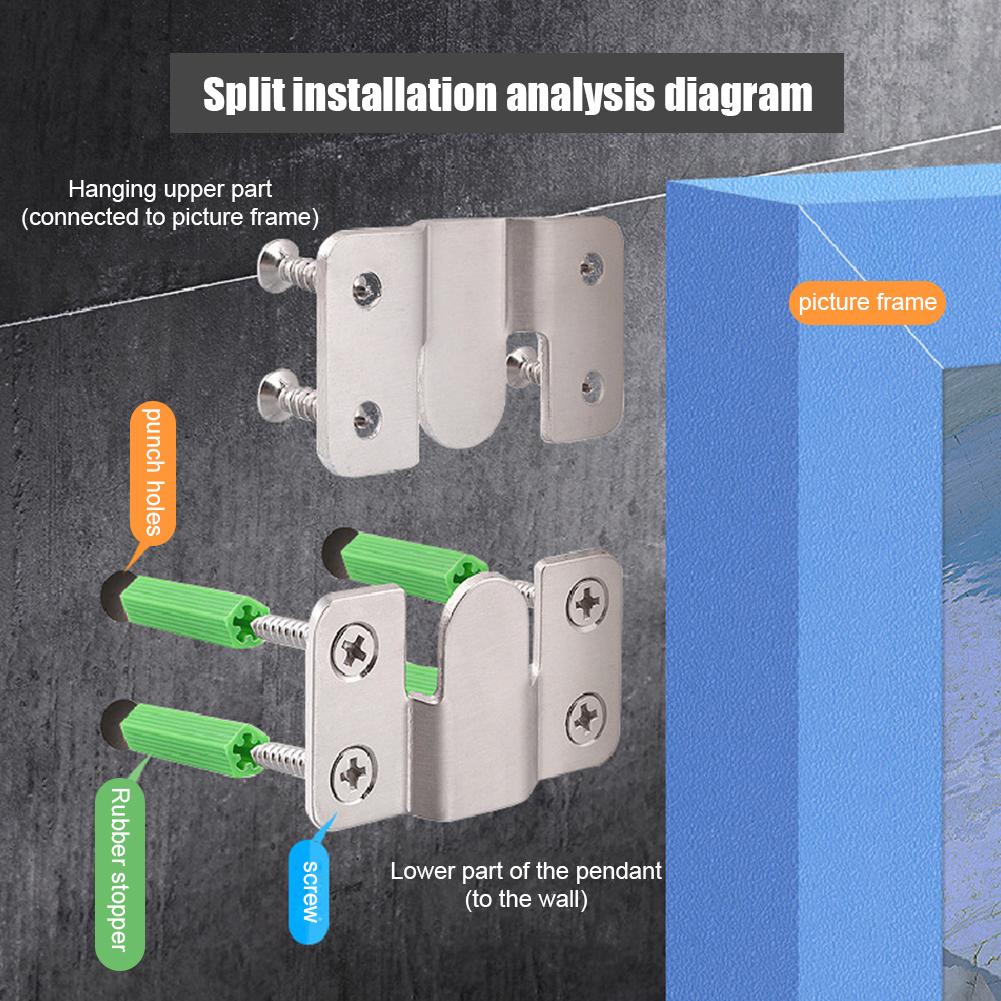 Split installation analysis diagram

Hanging upper part
(connected to picture frame)

picture frame

punch holes

Rubber stopper

screw

Lower part of the pendant
(to the wall)