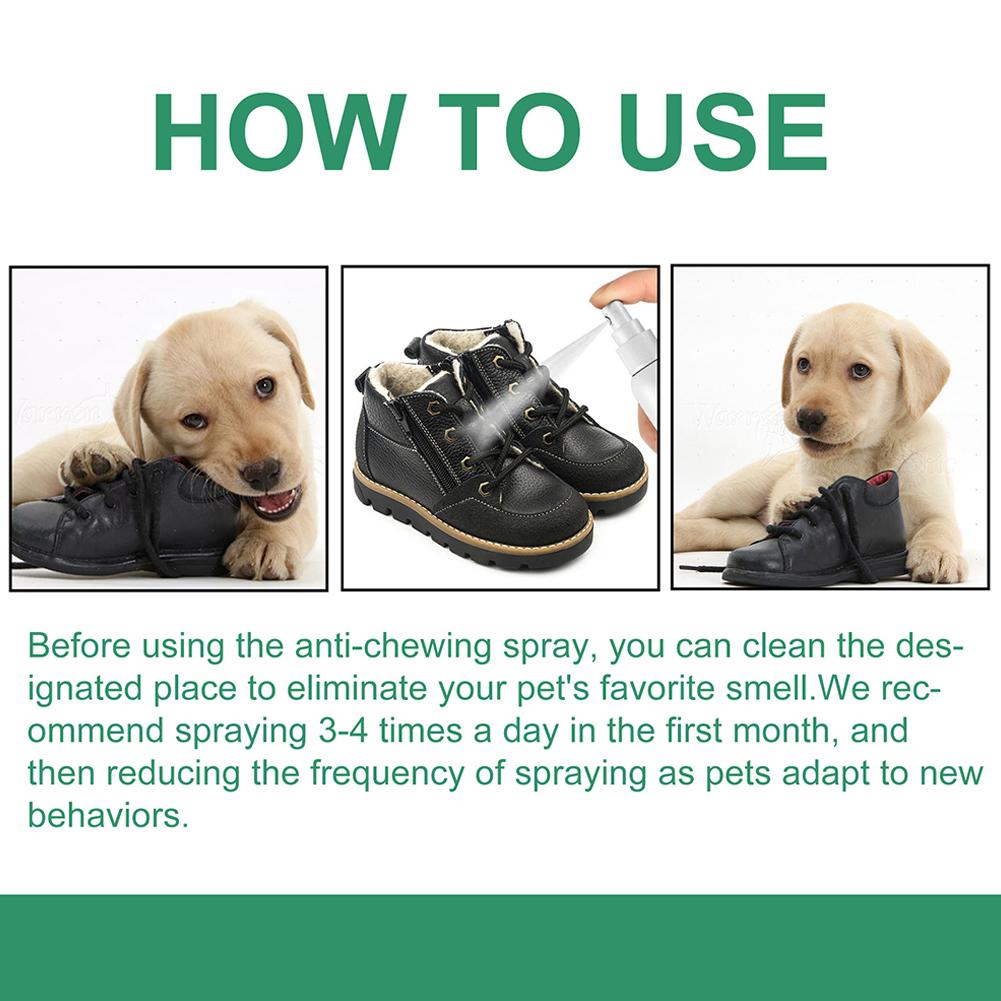 HOW TO USE

Before using the anti-chewing spray, you can clean the designated place to eliminate your pet's favorite smell.We recommend spraying 3-4 times a day in the first month, and then reducing the frequency of spraying as pets adapt to new behaviors.