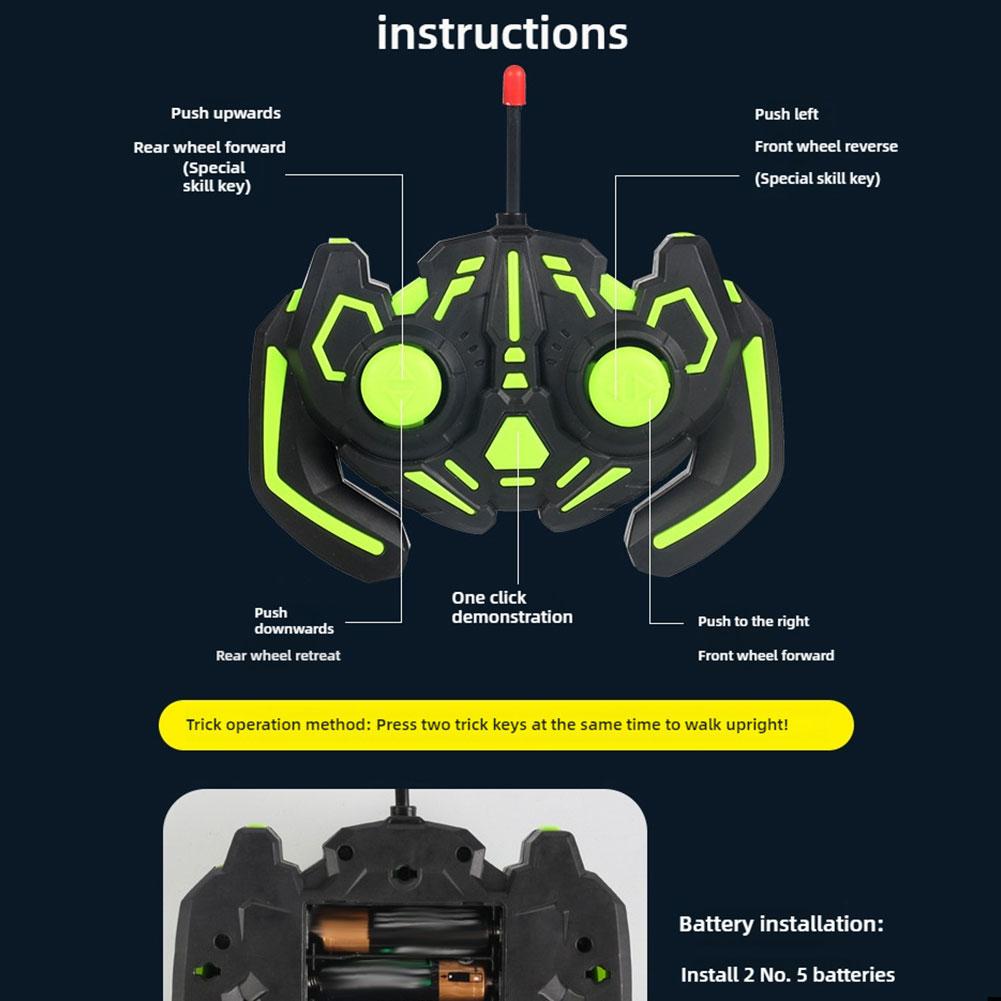 instructions

Push upwards

Rear wheel forward (Special skill key)

Push left

Front wheel reverse

(Special skill key)

Push downwards

Rear wheel retreat

One click demonstration

Push to the right

Front wheel forward

Trick operation method: Press two trick keys at the same time to walk upright!

Battery installation:

Install 2 No. 5 batteries