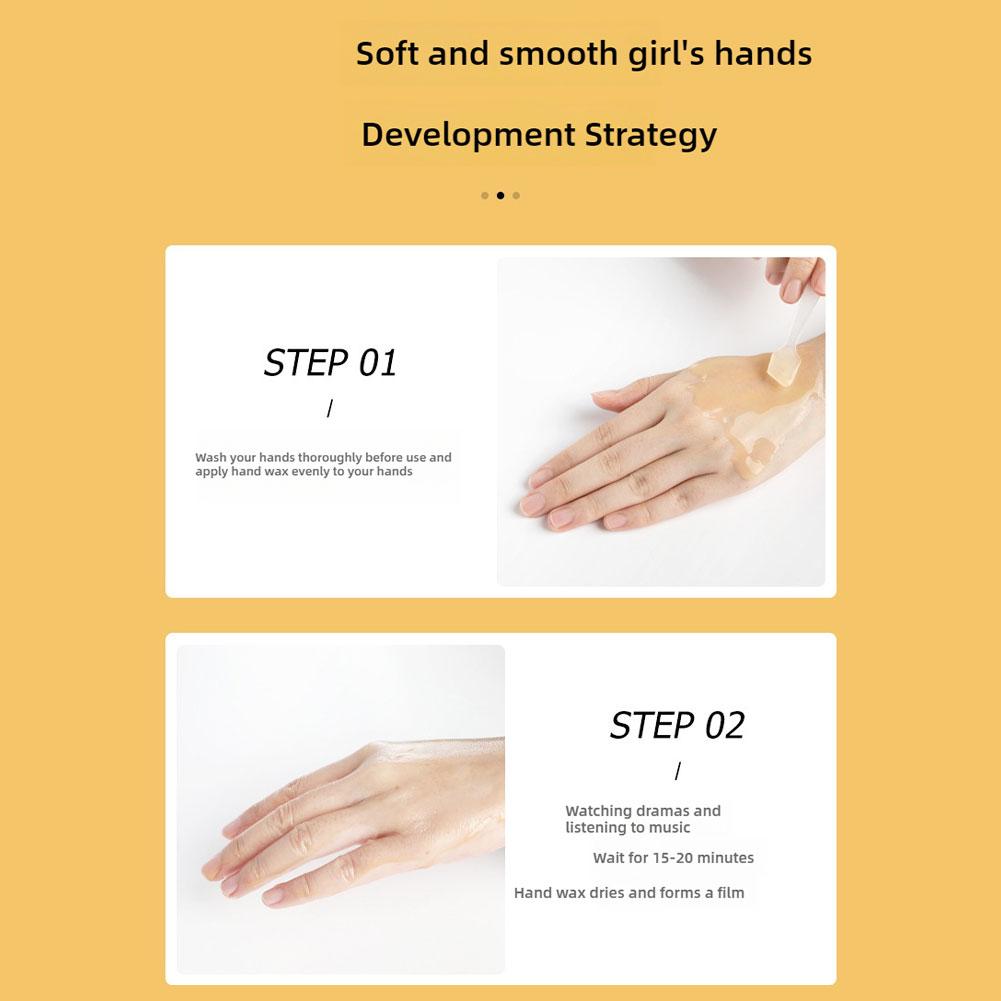 Soft and smooth girl's hands

Development Strategy

STEP 01

/

Wash your hands thoroughly before use and apply hand wax evenly to your hands

STEP 02

/

Watching dramas and listening to music

Wait for 15-20 minutes

Hand wax dries and forms a film