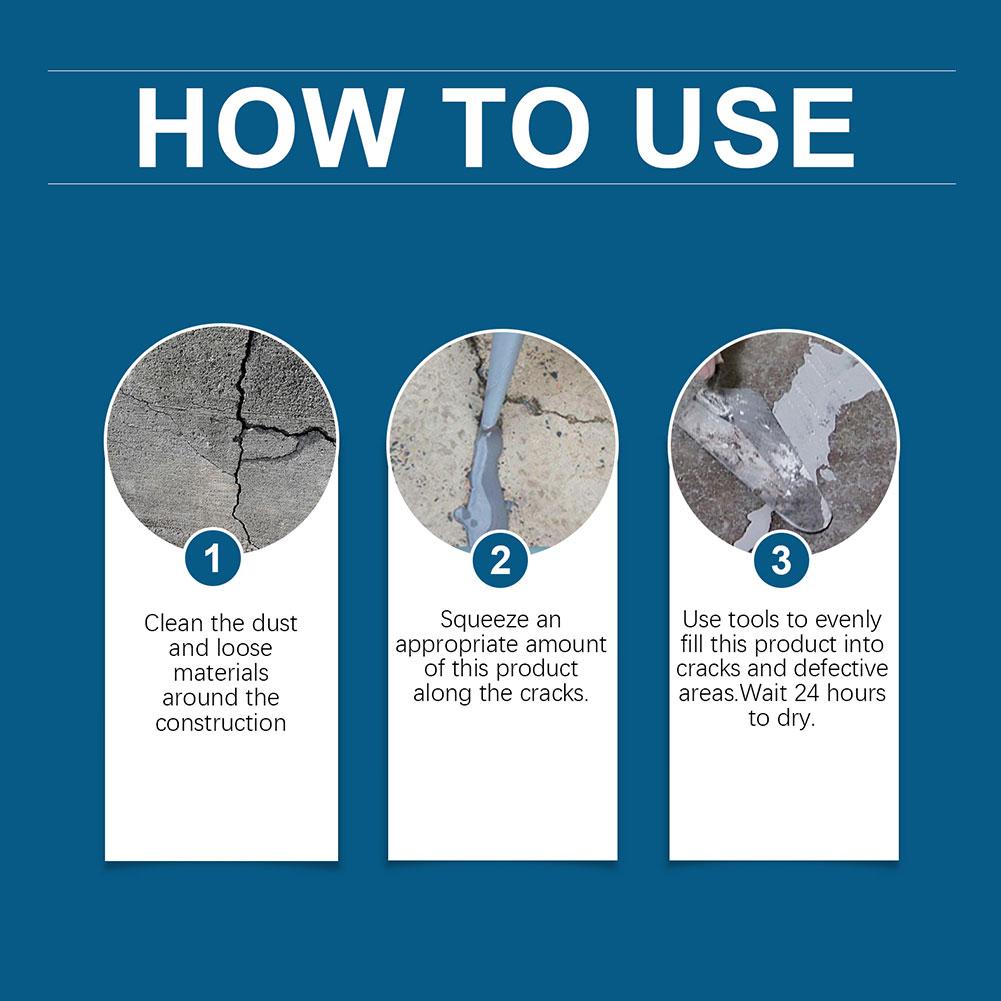 HOW TO USE

1

Clean the dust and loose materials around the construction

2

Squeeze an appropriate amount of this product along the cracks.

3

Use tools to evenly fill this product into cracks and defective areas.Wait 24 hours to dry.