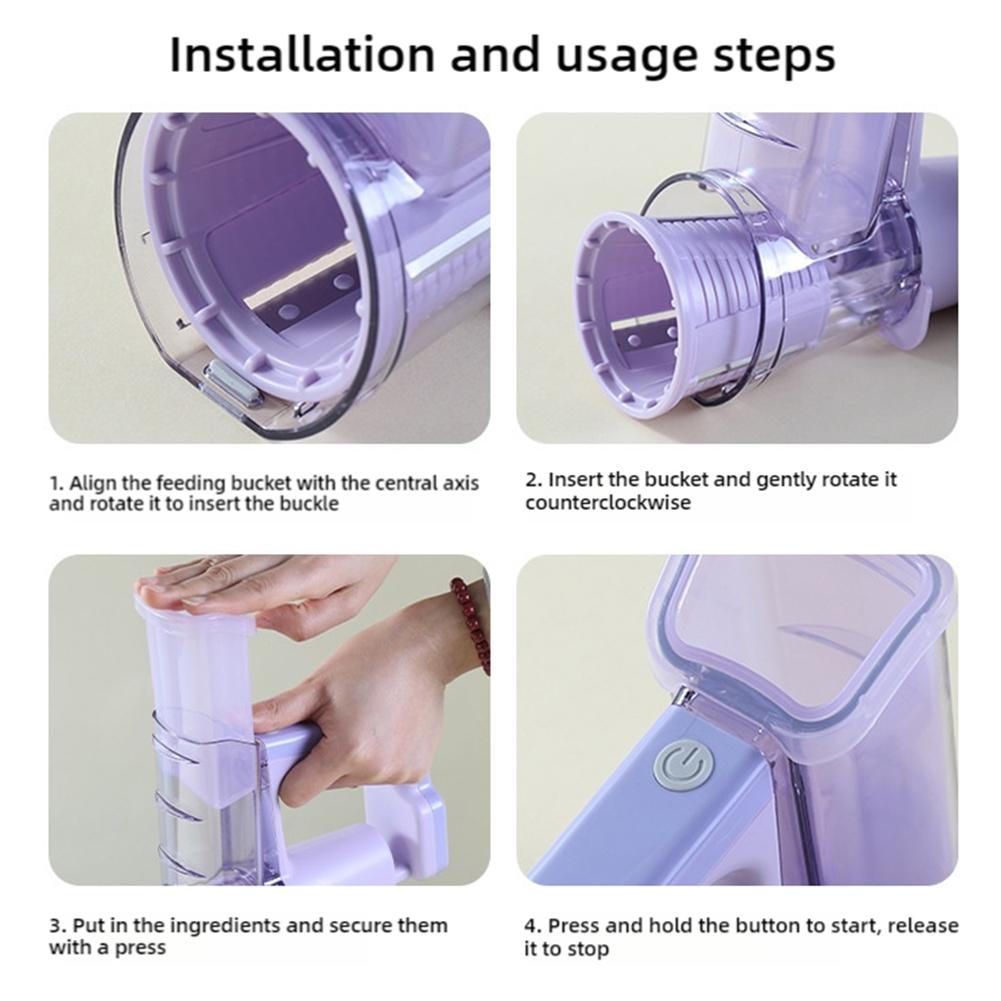 Installation and usage steps

1. Align the feeding bucket with the central axis and rotate it to insert the buckle

2. Insert the bucket and gently rotate it counterclockwise

3. Put in the ingredients and secure them with a press

4. Press and hold the button to start, release it to stop