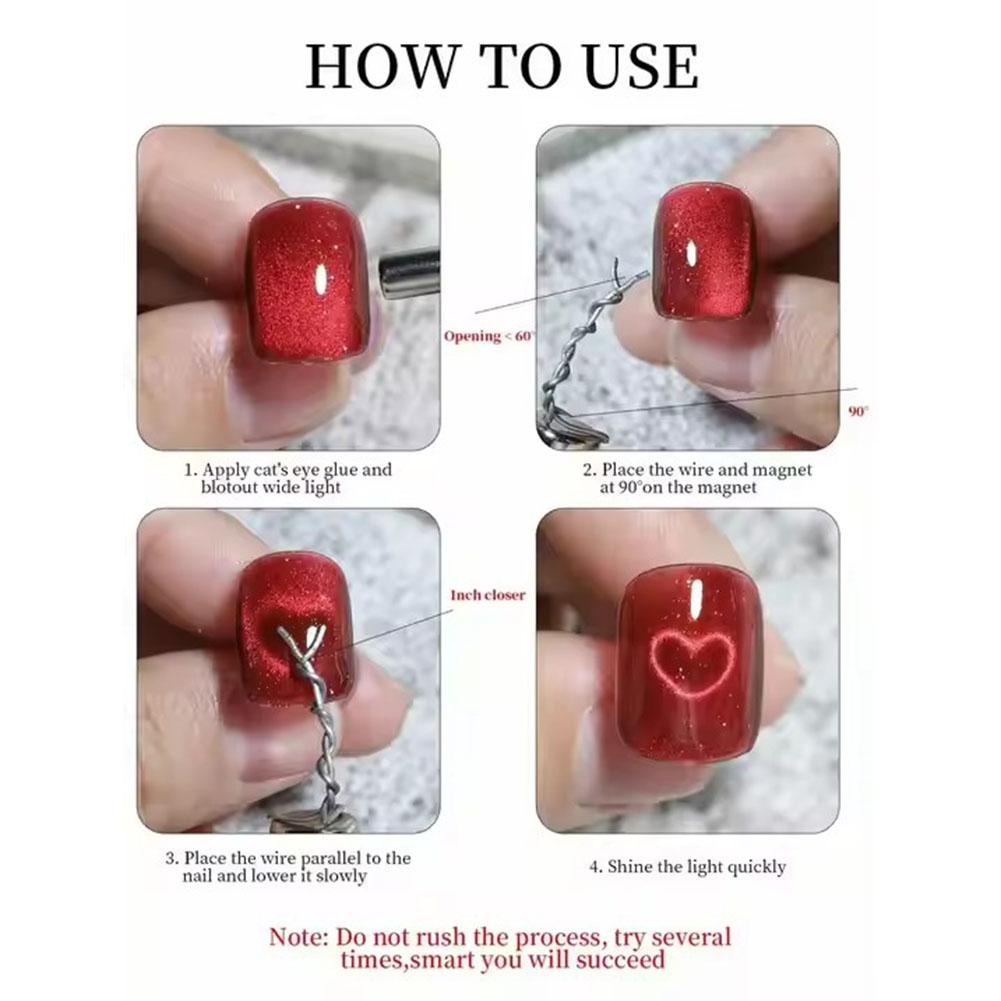 HOW TO USE

Opening < 60°

90°

1. Apply cat's eye glue and blotout wide light

2. Place the wire and magnet at 90°on the magnet

Inch closer

3. Place the wire parallel to the nail and lower it slowly

4. Shine the light quickly

Note: Do not rush the process, try several times,smart you will succeed