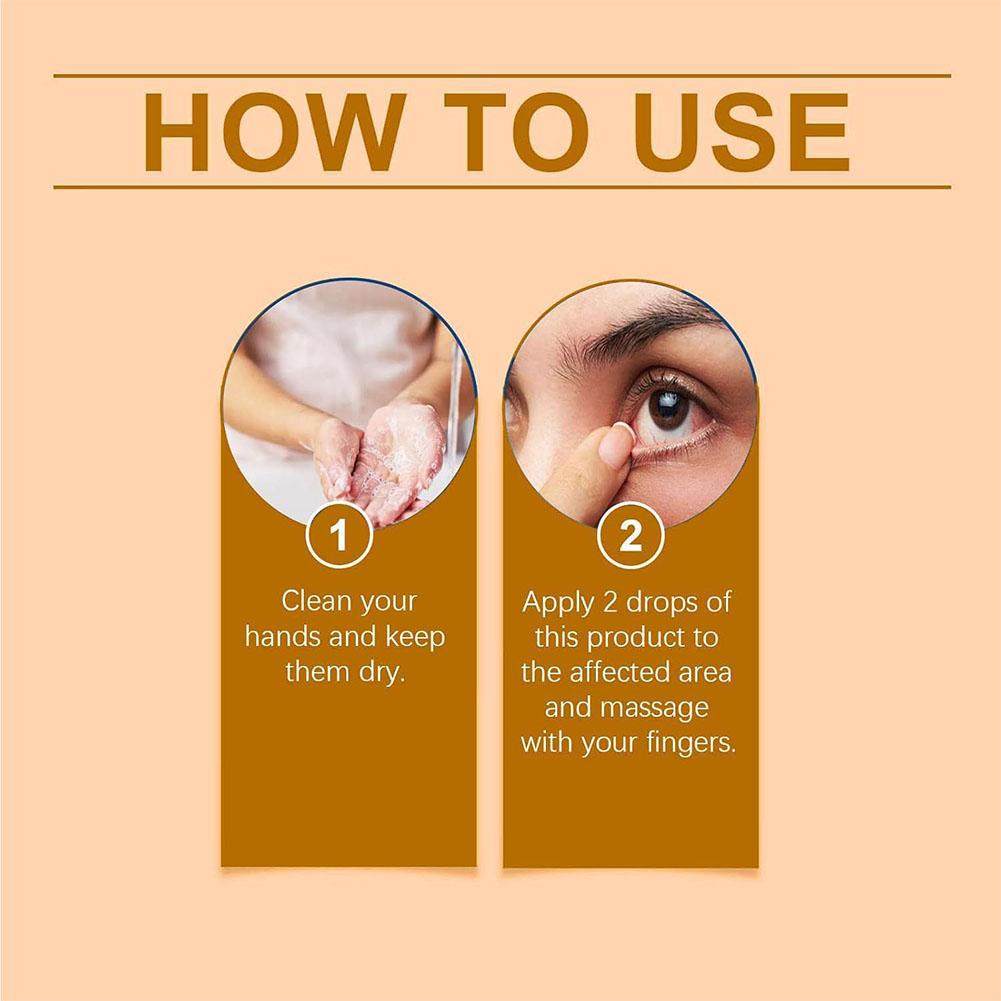 HOW TO USE

1

Clean your hands and keep them dry.

2

Apply 2 drops of this product to the affected area and massage with your fingers.