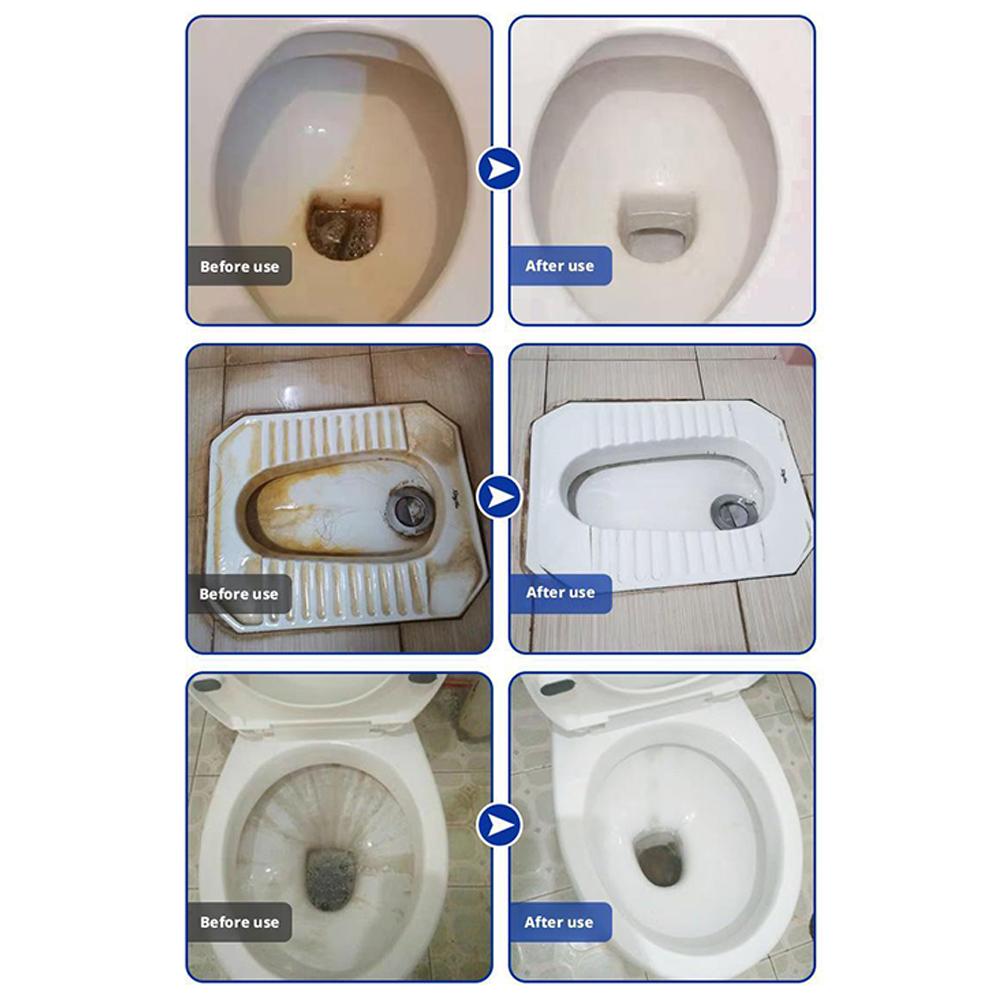 Before use

After use

Before use

After use

Before use

After use