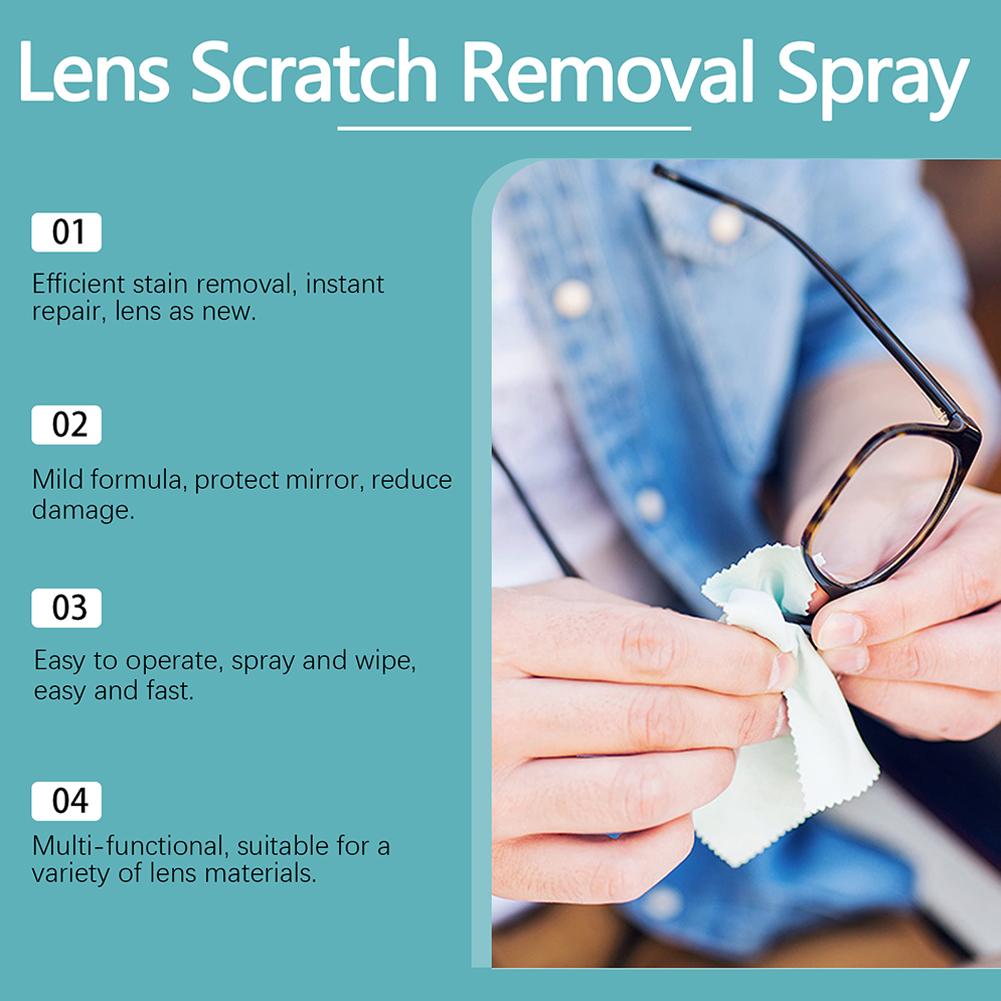 Lens Scratch Removal Spray

01

Efficient stain removal, instant repair, lens as new.

02

Mild formula, protect mirror, reduce damage.

03

Easy to operate, spray and wipe, easy and fast.

04

Multi-functional, suitable for a variety of lens materials.