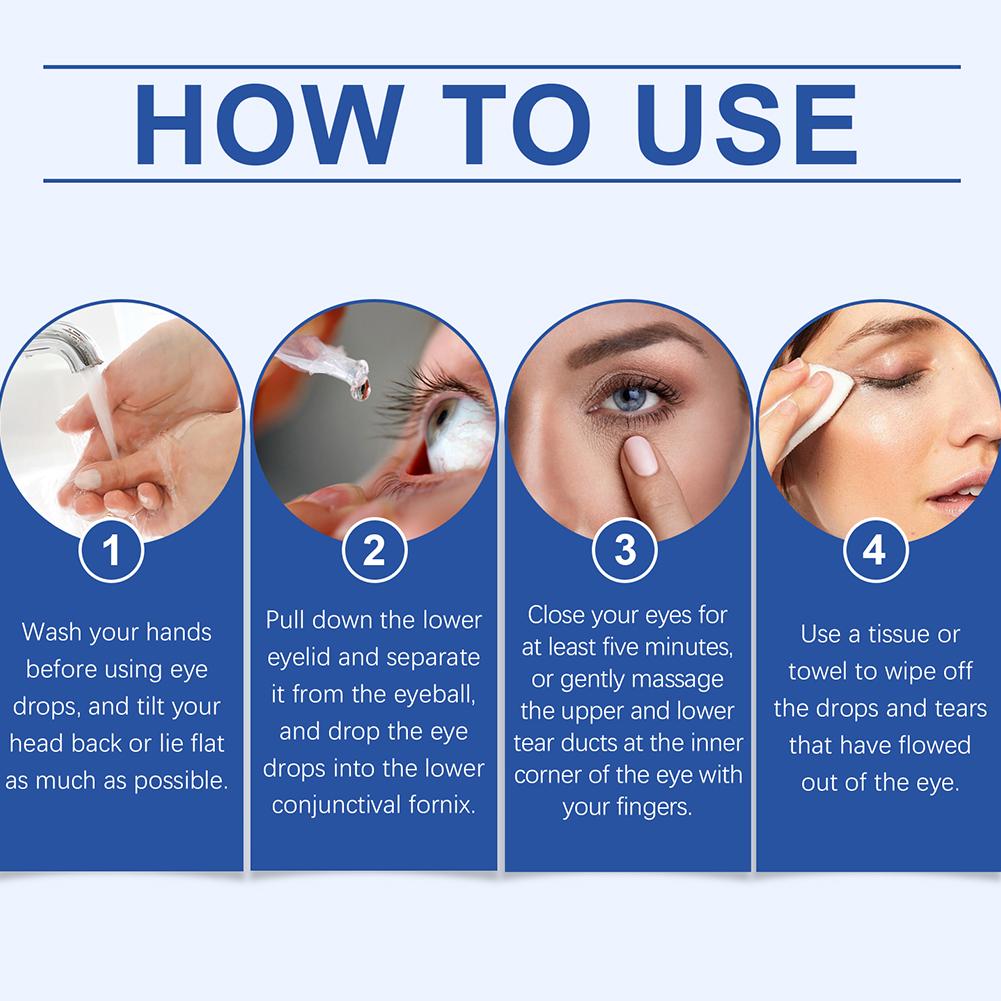 HOW TO USE

1

Wash your hands before using eye drops, and tilt your head back or lie flat as much as possible.

2

Pull down the lower eyelid and separate it from the eyeball, and drop the eye drops into the lower conjunctival fornix.

3

Close your eyes for at least five minutes, or gently massage the upper and lower tear ducts at the inner corner of the eye with your fingers.

4

Use a tissue or towel to wipe off the drops and tears that have flowed out of the eye.