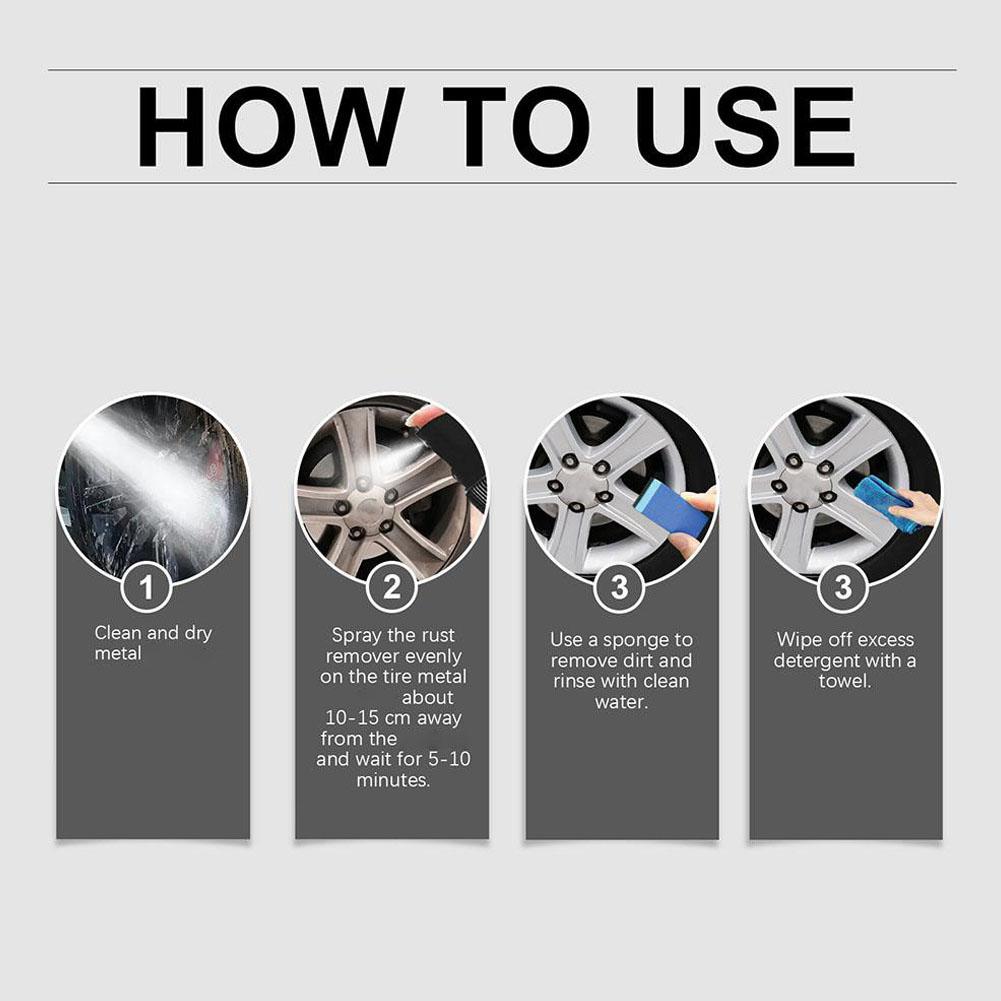 HOW TO USE

1
Clean and dry metal

2
Spray the rust remover evenly on the tire metal about 10-15 cm away from the and wait for 5-10 minutes.

3
Use a sponge to remove dirt and rinse with clean water.

3
Wipe off excess detergent with a towel.