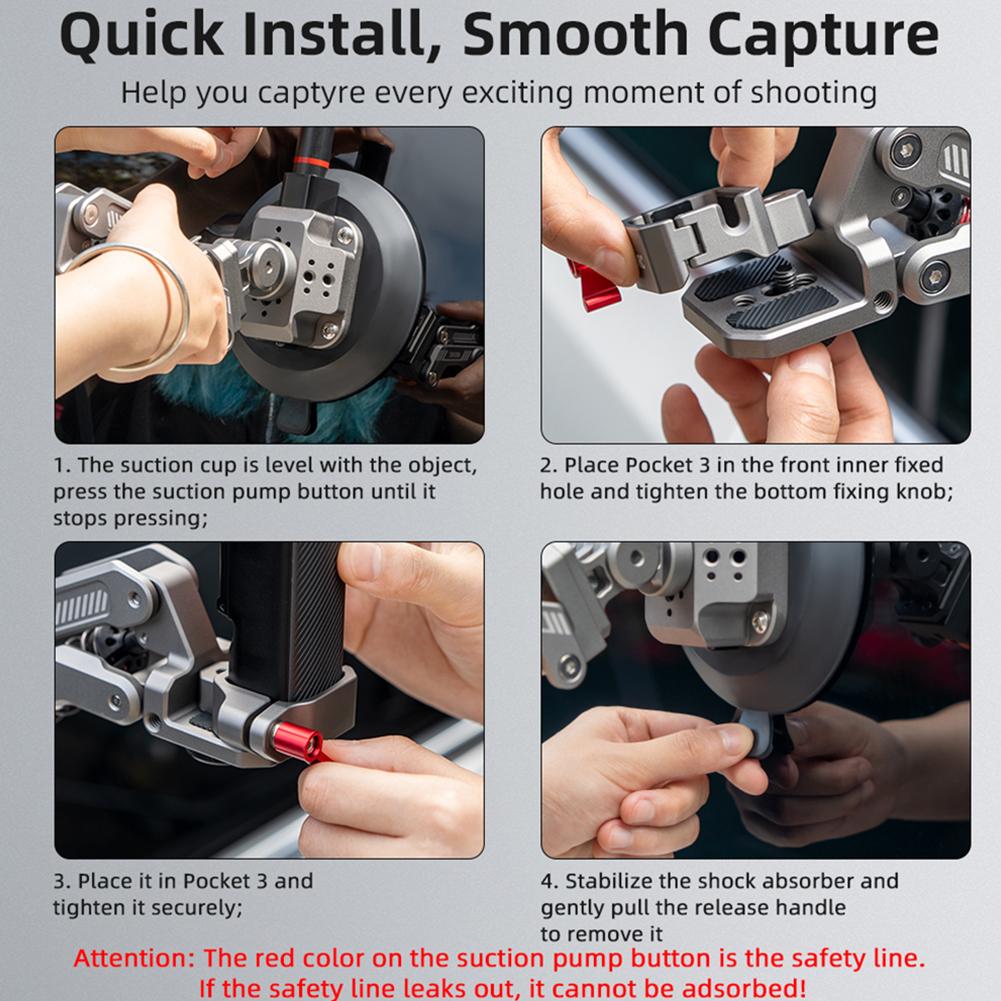 Quick Install, Smooth Capture

Help you captyre every exciting moment of shooting

1. The suction cup is level with the object, press the suction pump button until it stops pressing;

2. Place Pocket 3 in the front inner fixed hole and tighten the bottom fixing knob;

3. Place it in Pocket 3 and tighten it securely;

4. Stabilize the shock absorber and gently pull the release handle to remove it

Attention: The red color on the suction pump button is the safety line. If the safety line leaks out, it cannot be adsorbed!