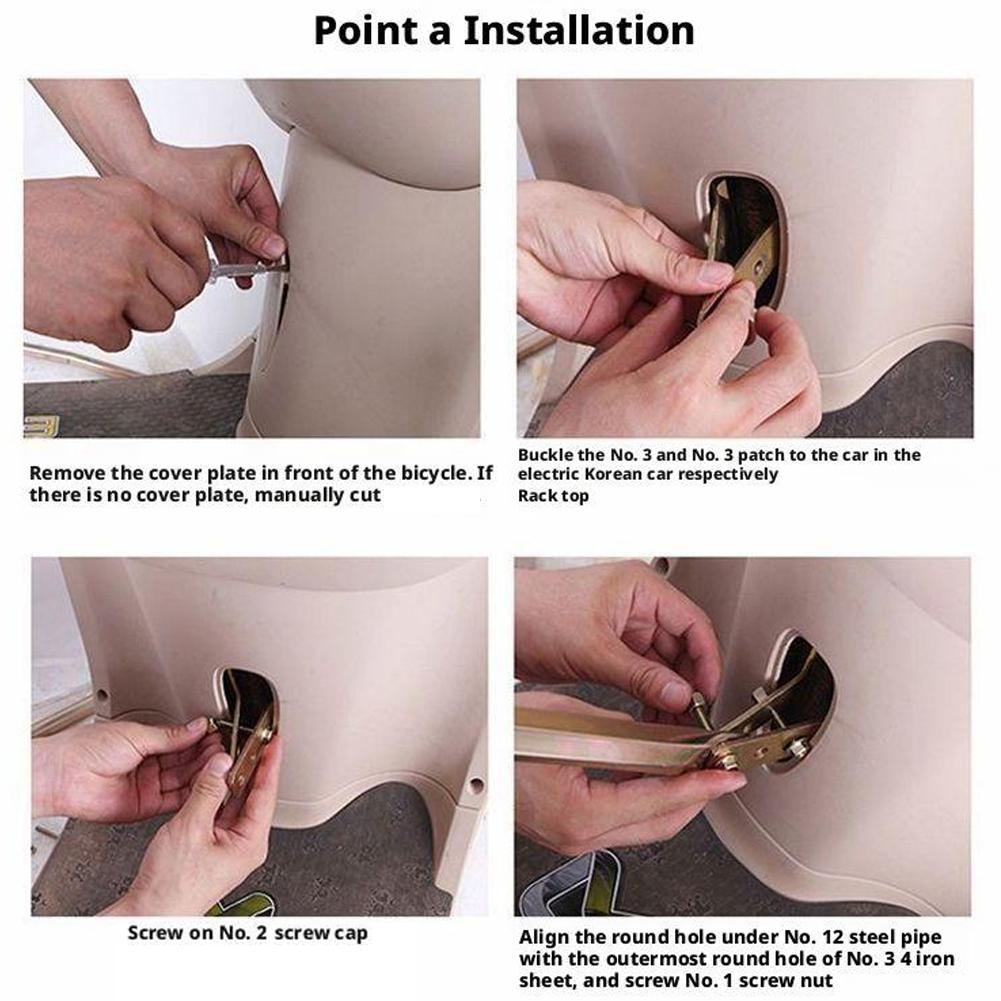 Point a Installation

Remove the cover plate in front of the bicycle. If there is no cover plate, manually cut

Buckle the No. 3 and No. 3 patch to the car in the electric Korean car respectively
Rack top

Screw on No. 2 screw cap

Align the round hole under No. 12 steel pipe with the outermost round hole of No. 3 4 iron sheet, and screw No. 1 screw nut