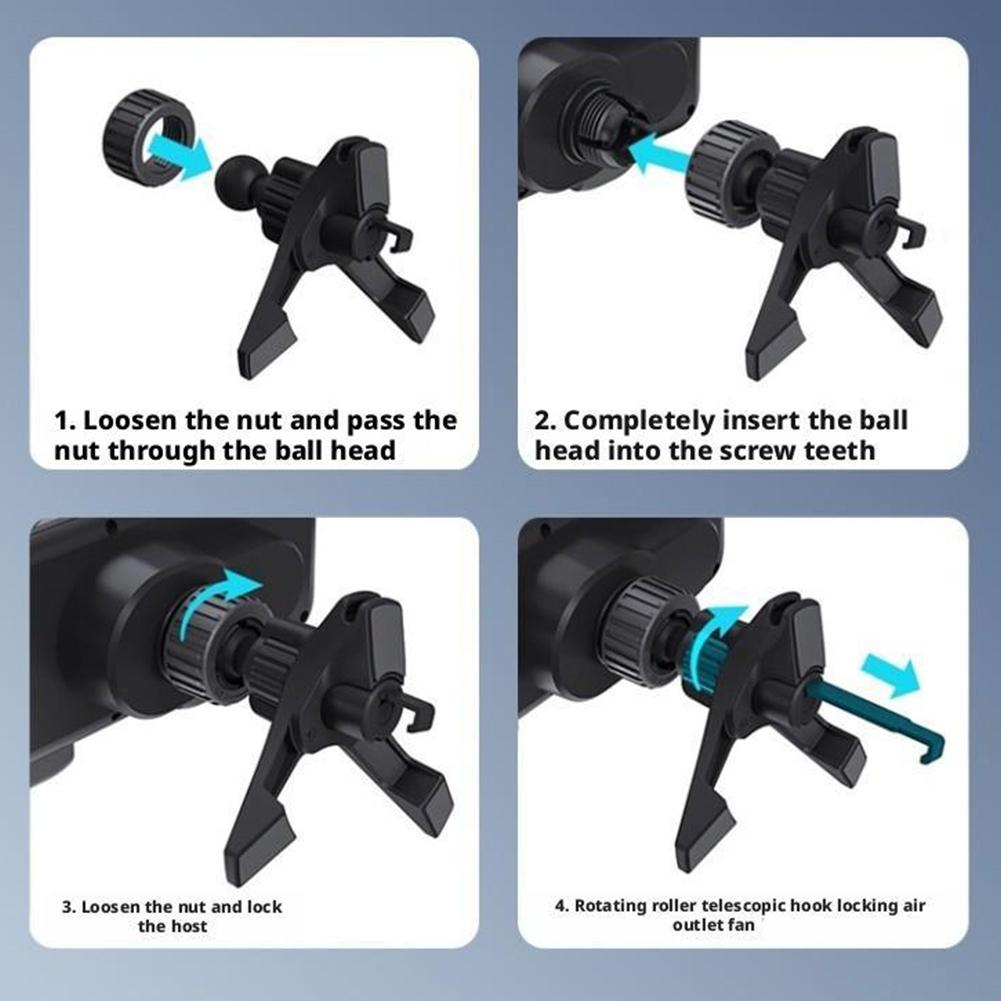 1. Loosen the nut and pass the nut through the ball head

2. Completely insert the ball head into the screw teeth

3. Loosen the nut and lock the host

4. Rotating roller telescopic hook locking air outlet fan