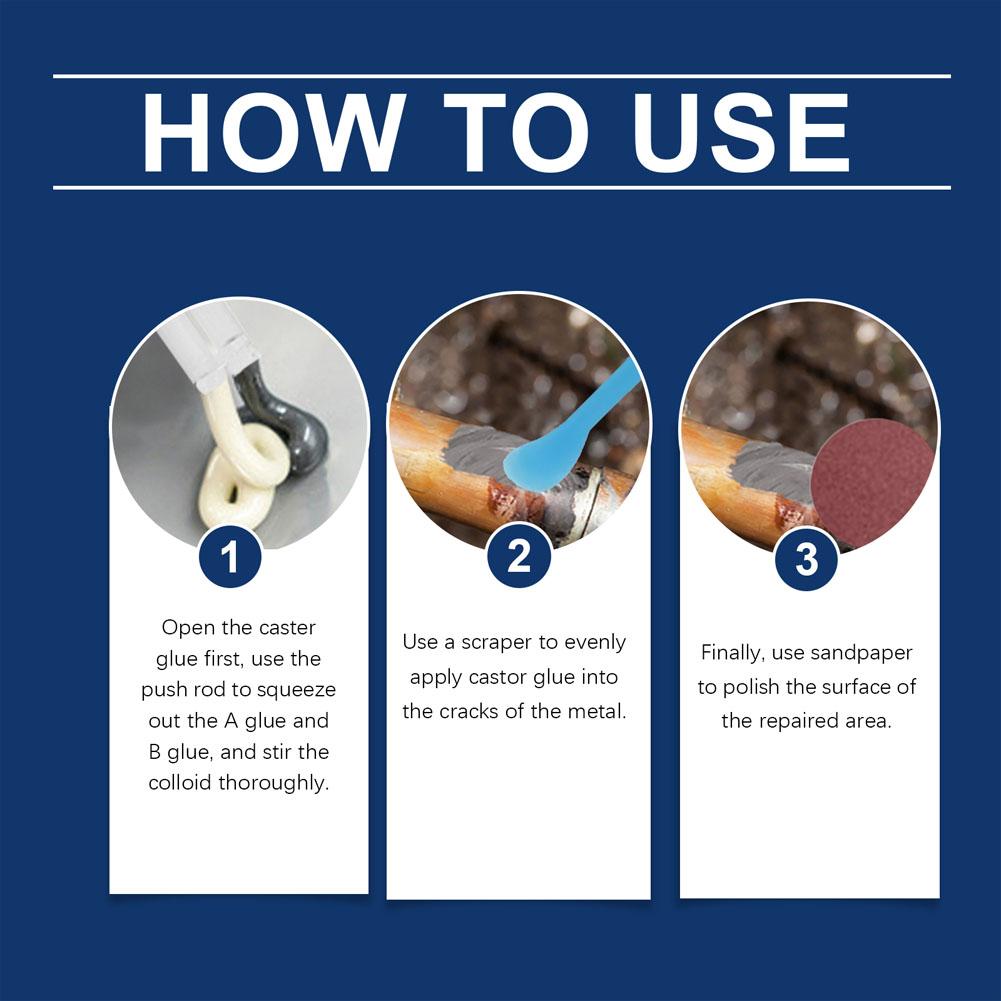 HOW TO USE

1

Open the caster glue first, use the push rod to squeeze out the A glue and B glue, and stir the colloid thoroughly.

2

Use a scraper to evenly apply castor glue into the cracks of the metal.

3

Finally, use sandpaper to polish the surface of the repaired area.