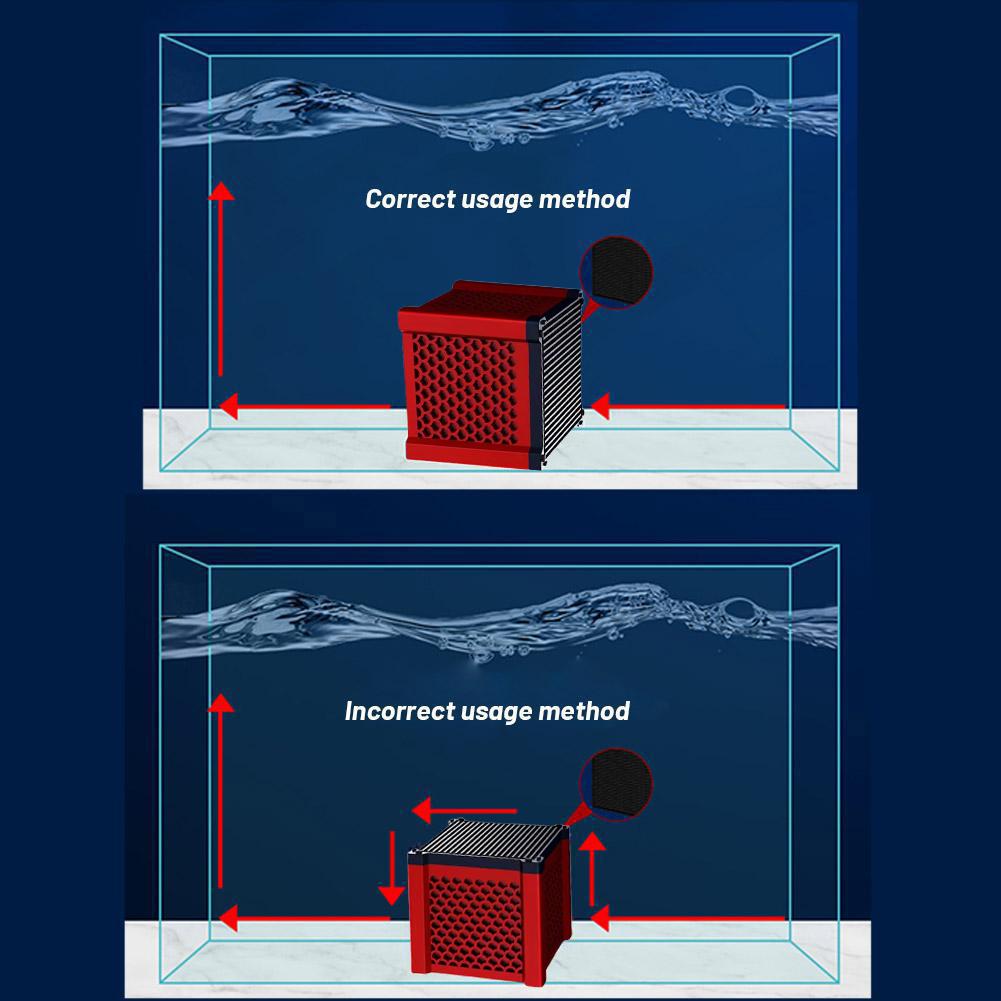 Correct usage method

Incorrect usage method