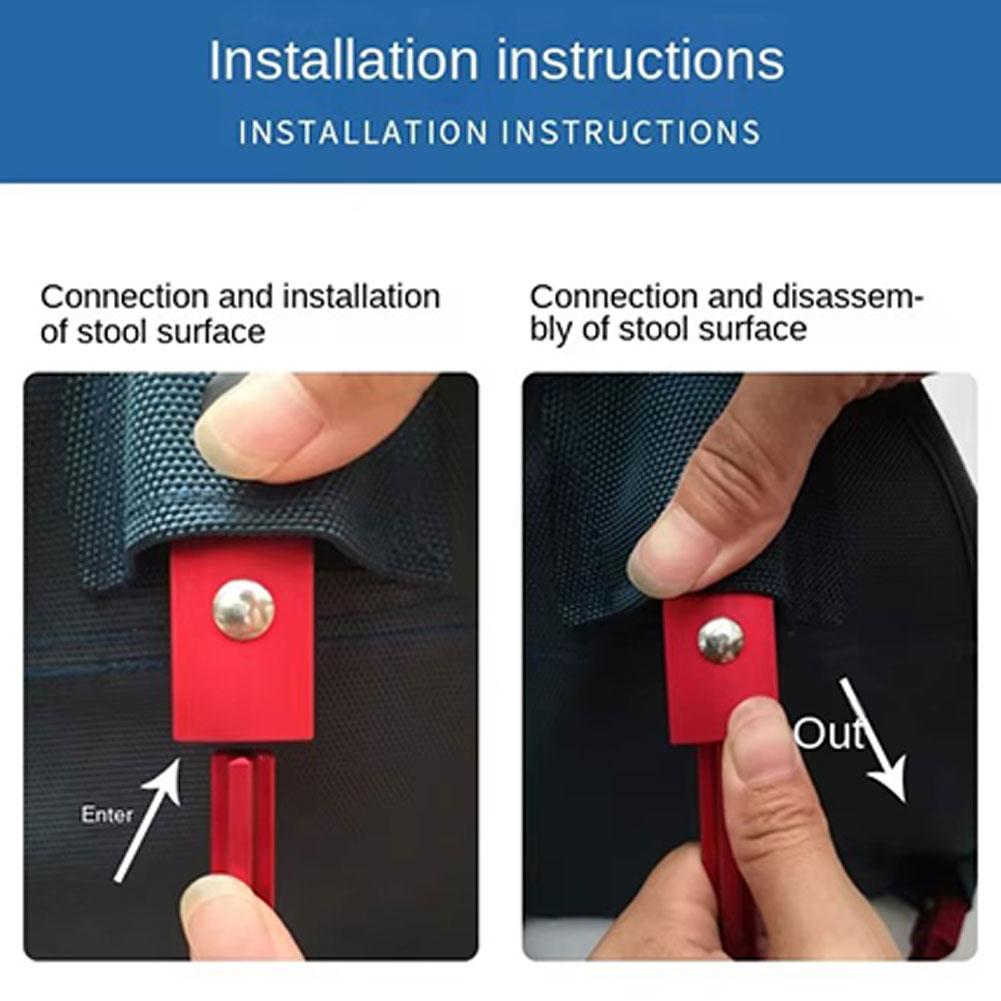 Installation instructions
INSTALLATION INSTRUCTIONS

Connection and installation of stool surface

Enter

Connection and disassembly of stool surface

Out