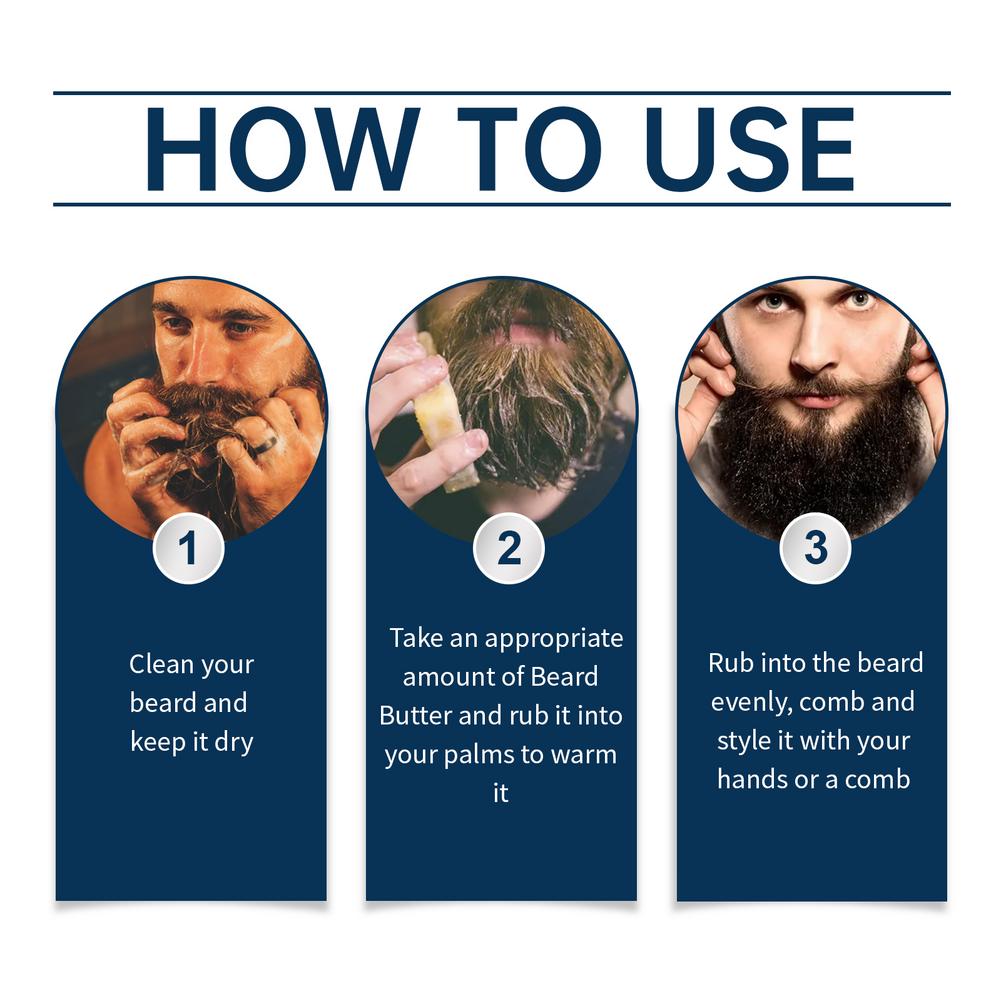 HOW TO USE

1

Clean your beard and keep it dry

2

Take an appropriate amount of Beard Butter and rub it into your palms to warm it

3

Rub into the beard evenly, comb and style it with your hands or a comb