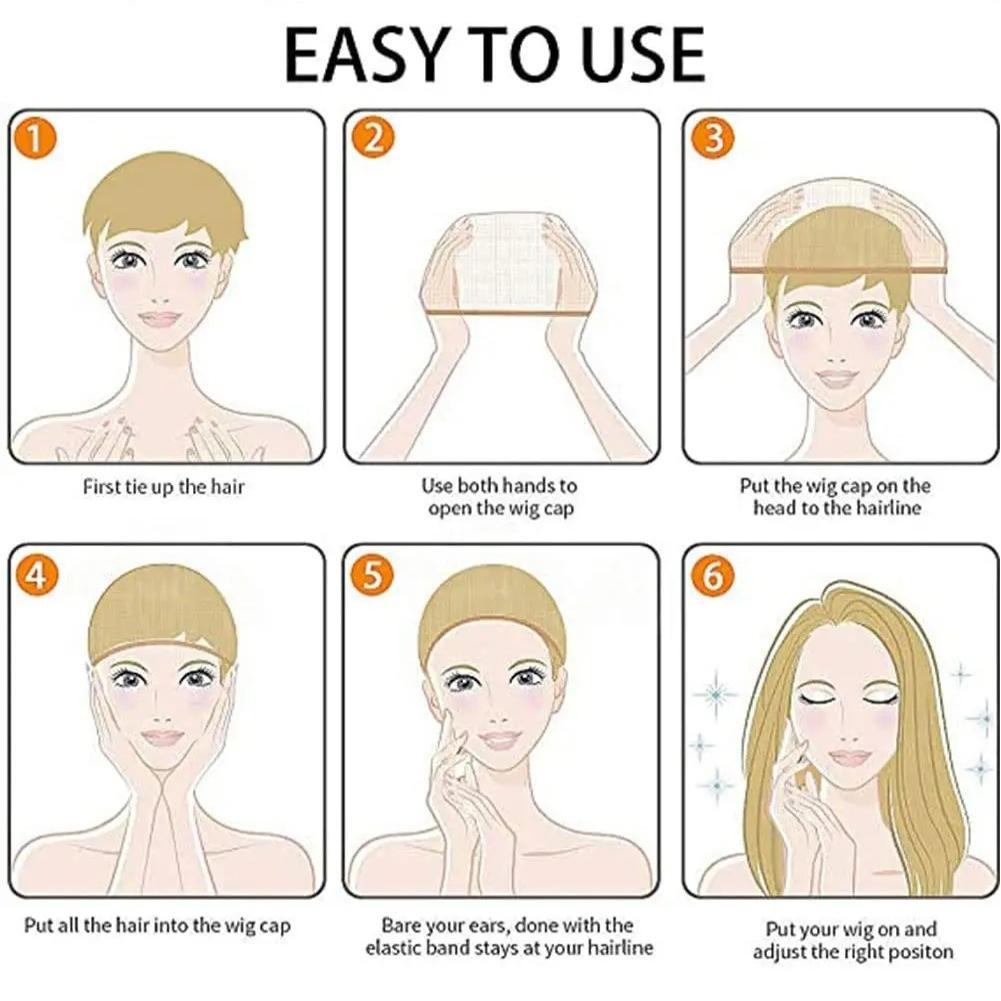 EASY TO USE

1

First tie up the hair

2

Use both hands to open the wig cap

3

Put the wig cap on the head to the hairline

4

Put all the hair into the wig cap

5

Bare your ears, done with the elastic band stays at your hairline

6

Put your wig on and adjust the right positon