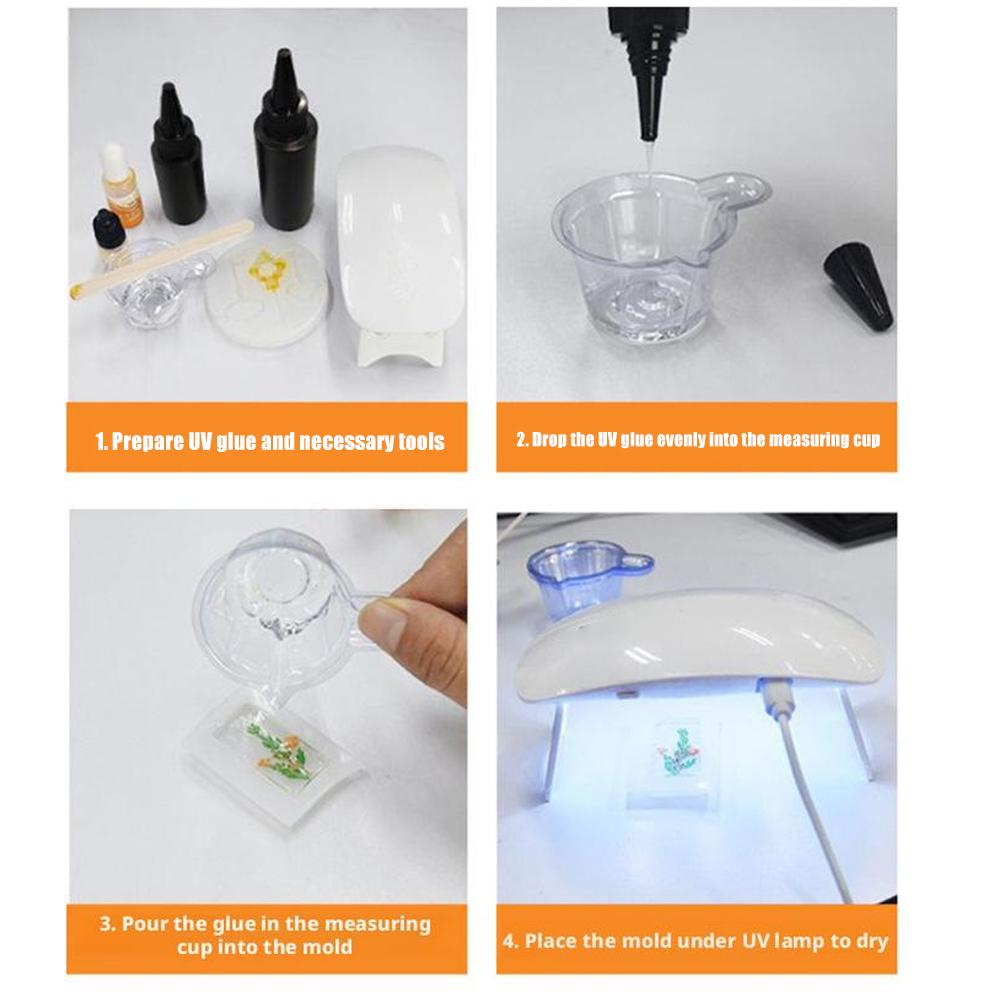 1. Prepare UV glue and necessary tools

2. Drop the UV glue evenly into the measuring cup

3. Pour the glue in the measuring cup into the mold

4. Place the mold under UV lamp to dry