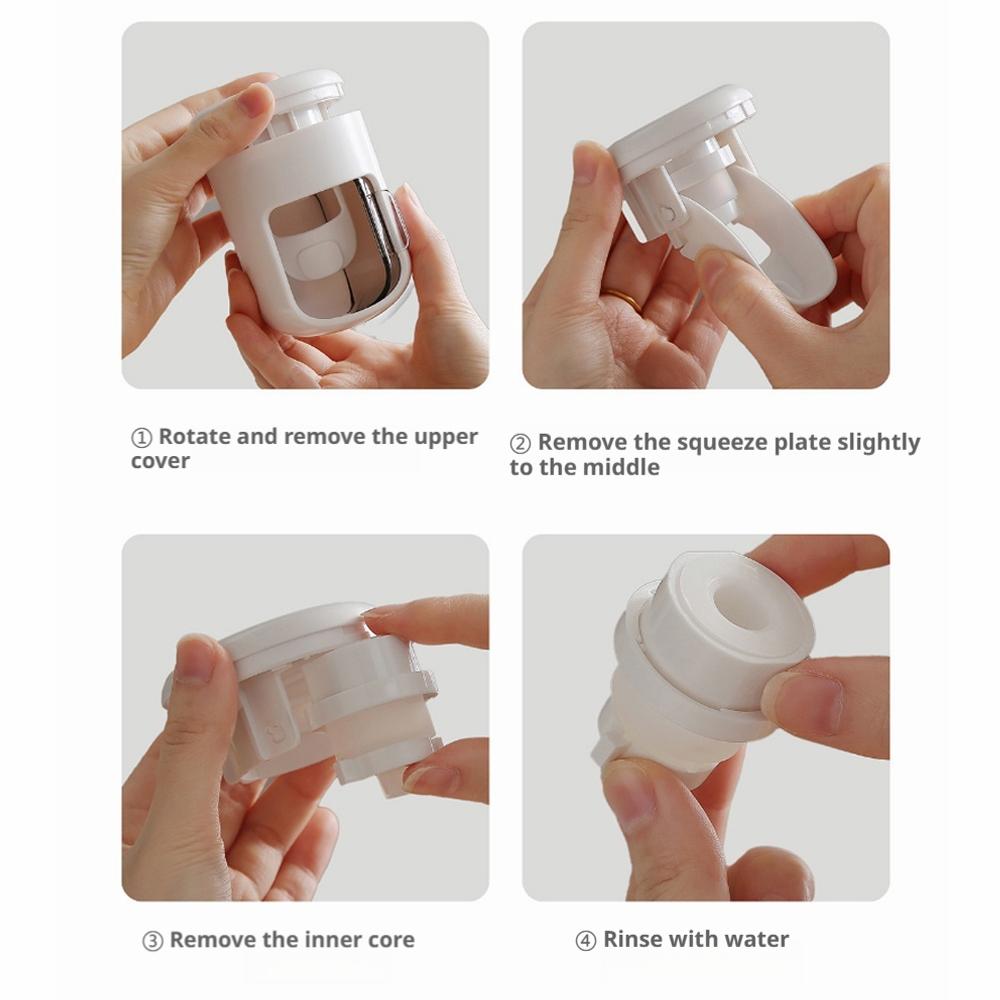 ① Rotate and remove the upper cover

② Remove the squeeze plate slightly to the middle

③ Remove the inner core

④ Rinse with water