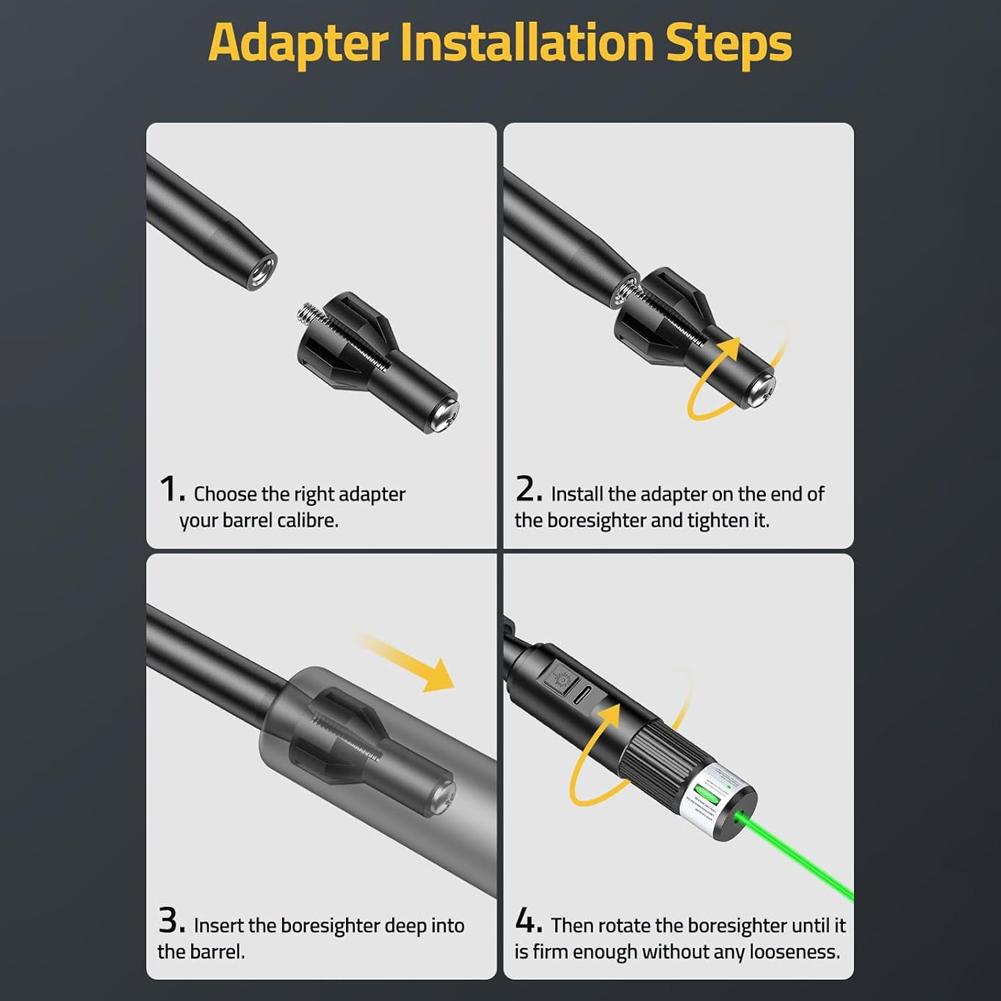 Adapter Installation Steps

1. Choose the right adapter your barrel calibre.

2. Install the adapter on the end of the boresighter and tighten it.

3. Insert the boresighter deep into the barrel.

4. Then rotate the boresighter until it is firm enough without any looseness.