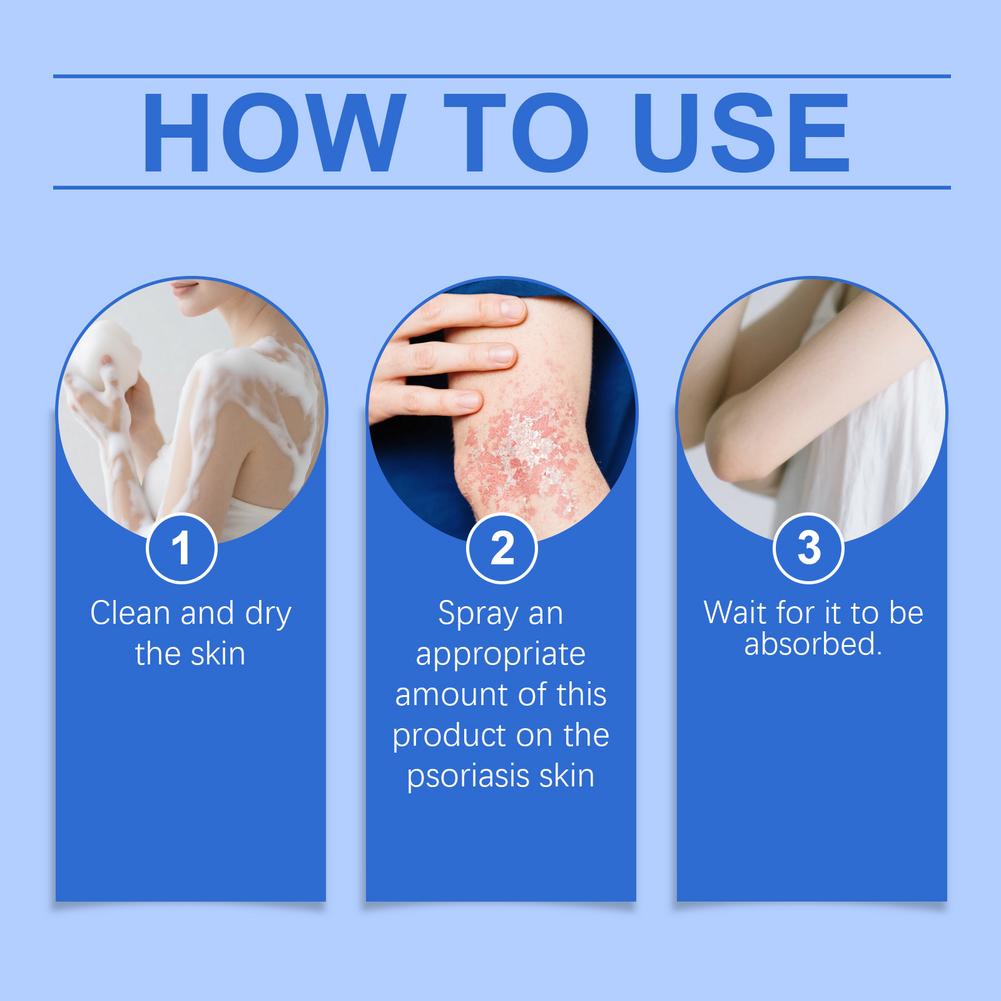 HOW TO USE

1
Clean and dry the skin

2
Spray an appropriate amount of this product on the psoriasis skin

3
Wait for it to be absorbed.