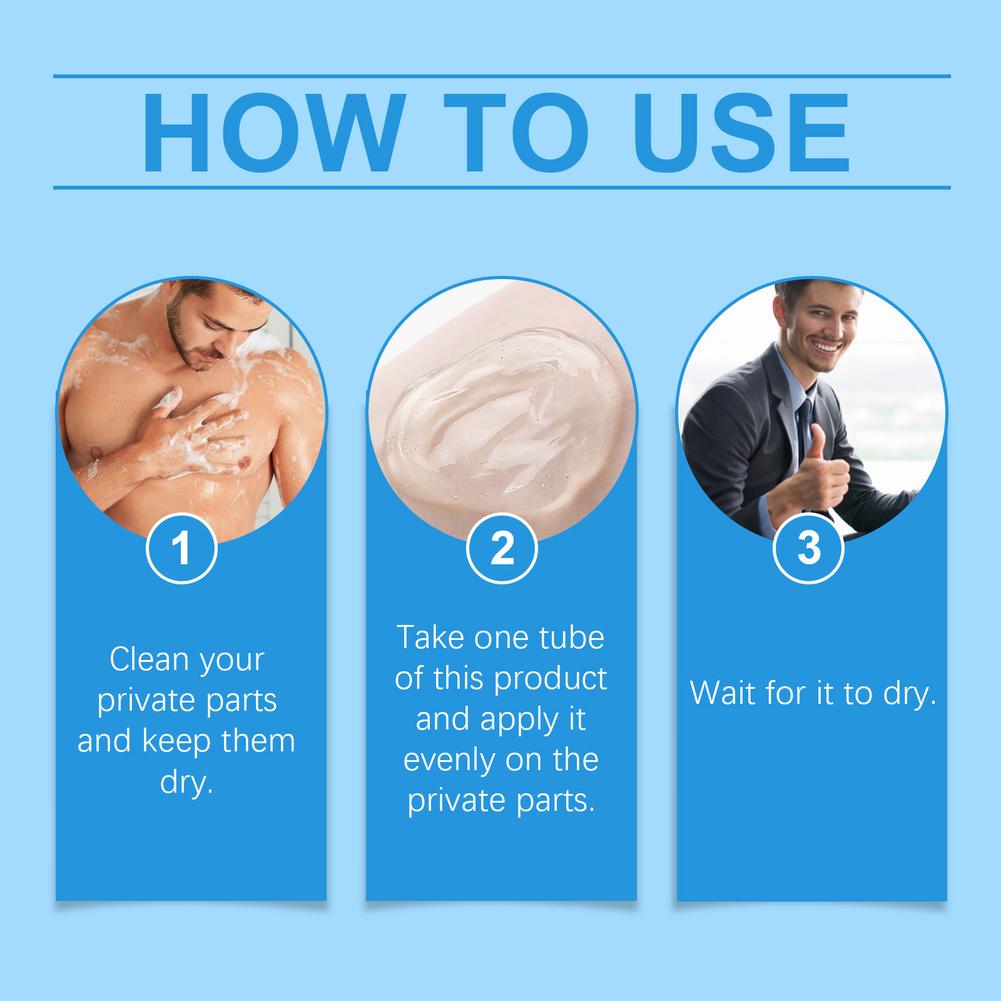 HOW TO USE

1

Clean your private parts and keep them dry.

2

Take one tube of this product and apply it evenly on the private parts.

3

Wait for it to dry.