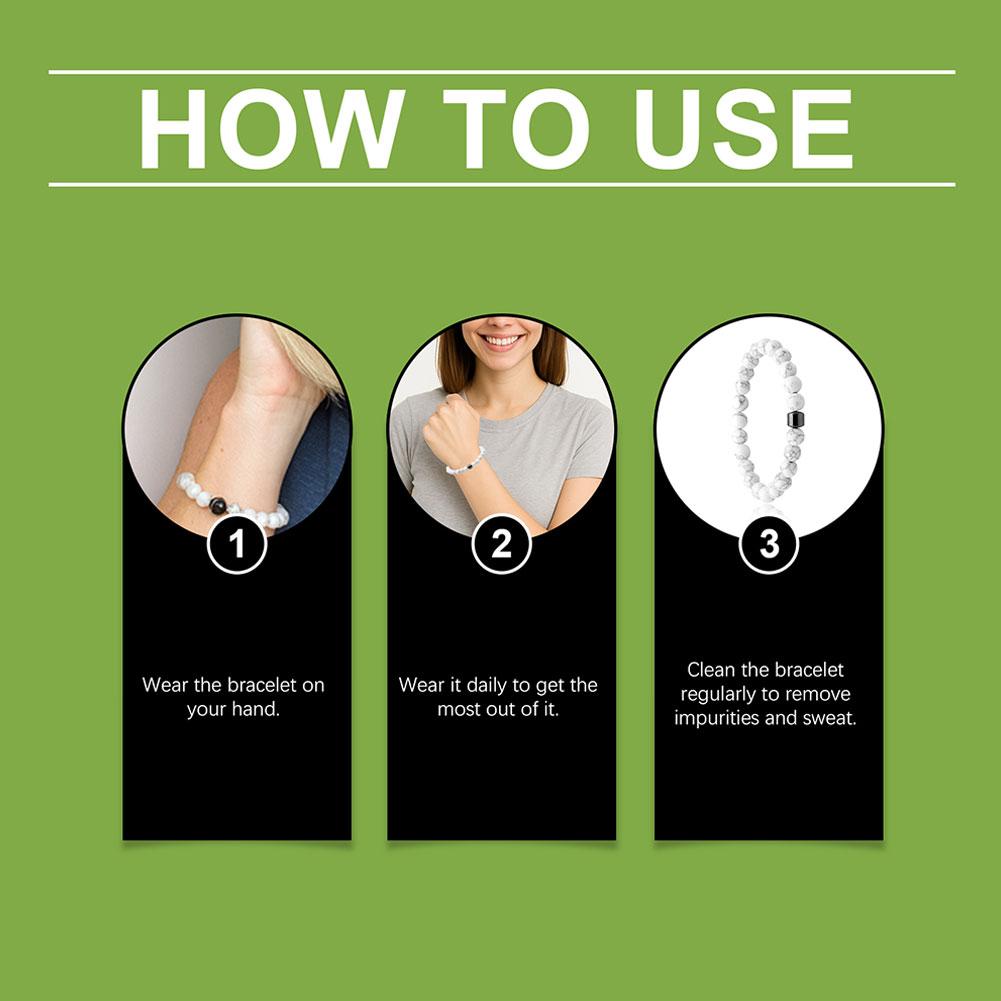 HOW TO USE

1

Wear the bracelet on your hand.

2

Wear it daily to get the most out of it.

3

Clean the bracelet regularly to remove impurities and sweat.