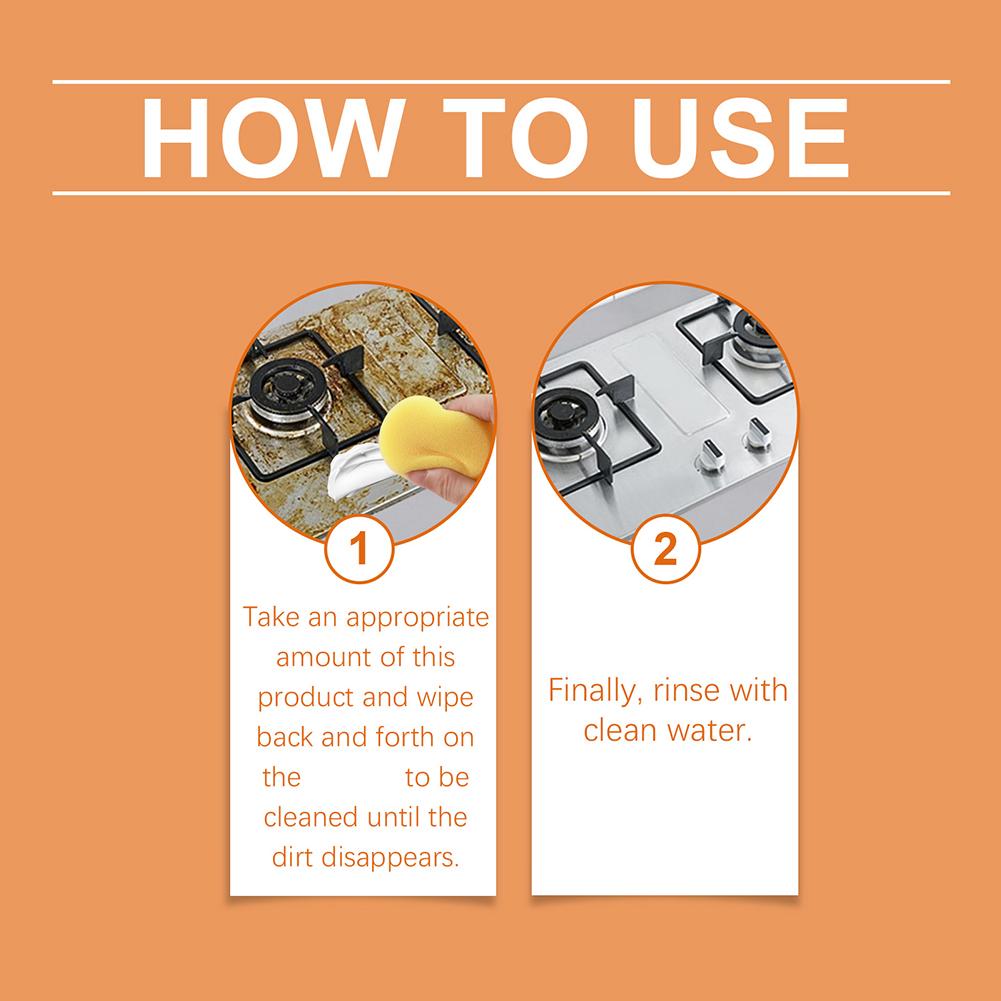 HOW TO USE

1

Take an appropriate amount of this product and wipe back and forth on the to be cleaned until the dirt disappears.

2

Finally, rinse with clean water.