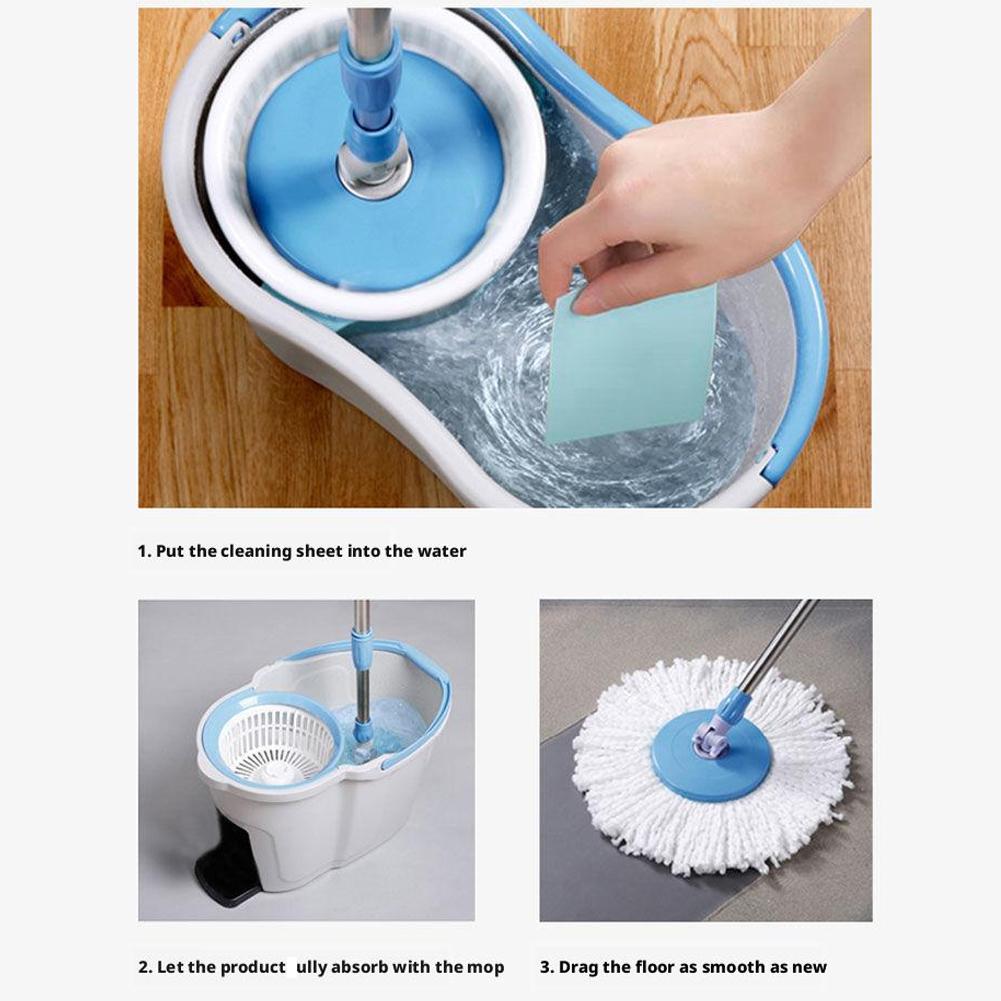 1. Put the cleaning sheet into the water

2. Let the product ully absorb with the mop

3. Drag the floor as smooth as new