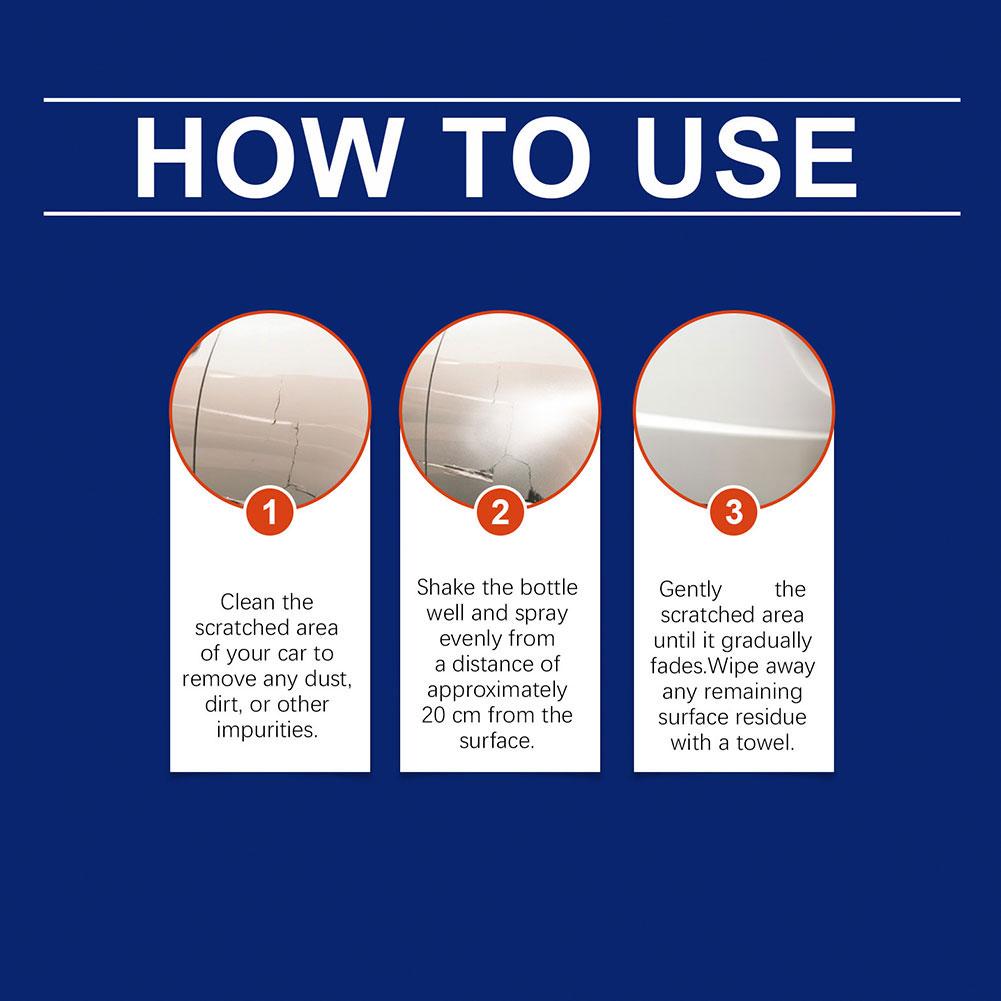 HOW TO USE

1

Clean the scratched area of your car to remove any dust, dirt, or other impurities.

2

Shake the bottle well and spray evenly from a distance of approximately 20 cm from the surface.

3

Gently the scratched area until it gradually fades.Wipe away any remaining surface residue with a towel.