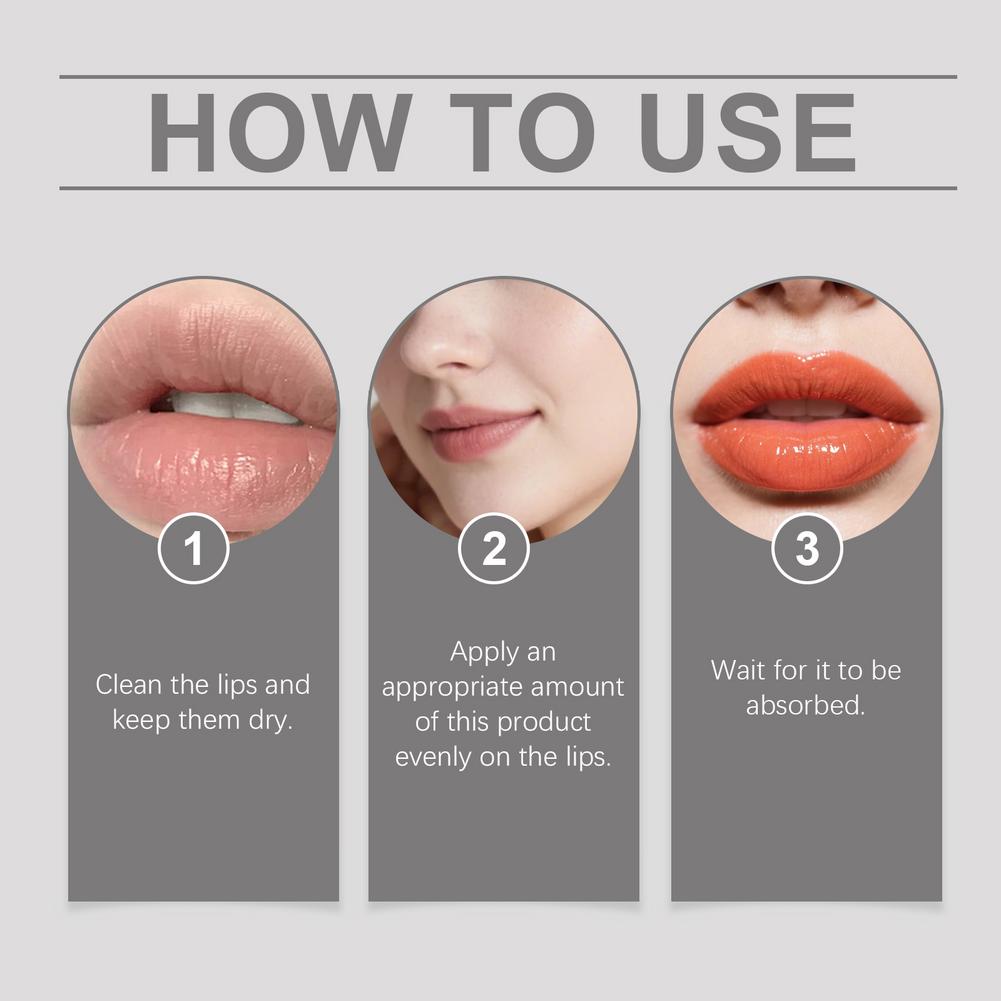 HOW TO USE

1

Clean the lips and keep them dry.

2

Apply an appropriate amount of this product evenly on the lips.

3

Wait for it to be absorbed.