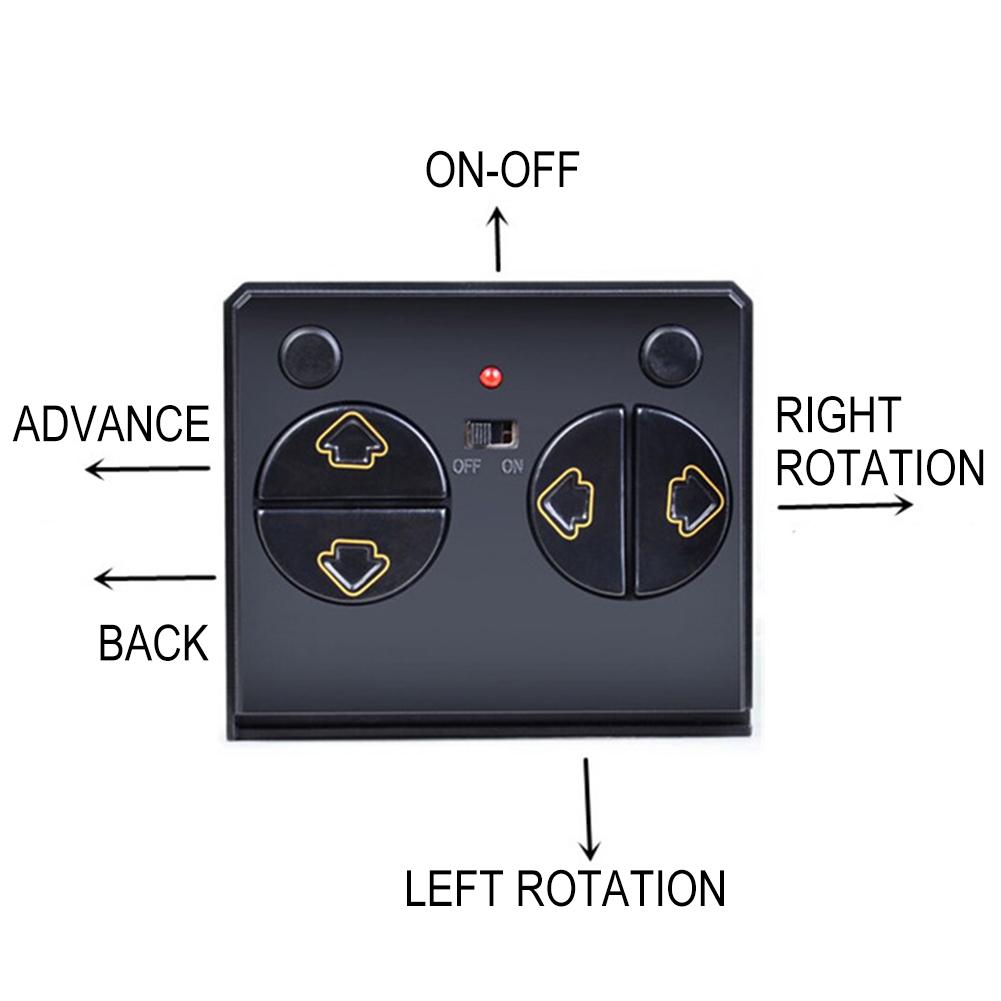 ON-OFF

ADVANCE

OFF ON

RIGHT ROTATION

BACK

LEFT ROTATION