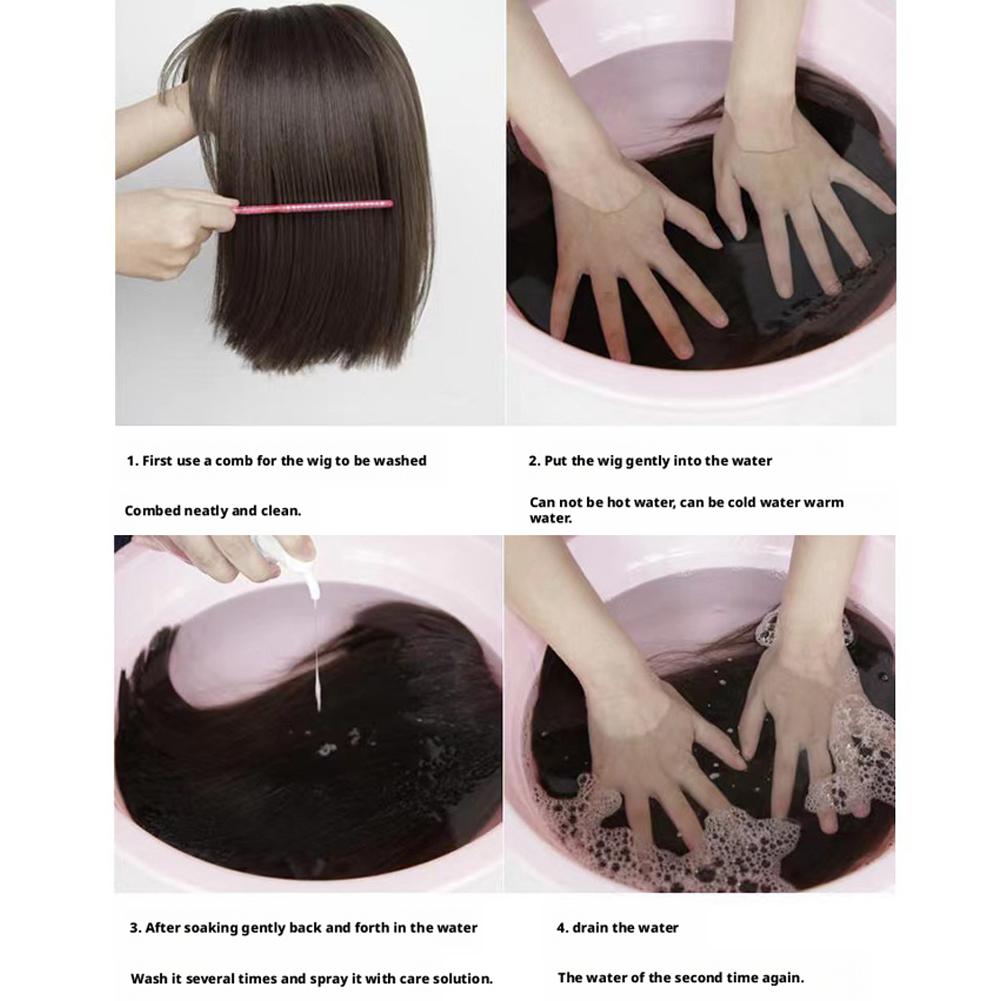 1. First use a comb for the wig to be washed

Combed neatly and clean.

2. Put the wig gently into the water

Can not be hot water, can be cold water warm water.

3. After soaking gently back and forth in the water

Wash it several times and spray it with care solution.

4. drain the water

The water of the second time again.