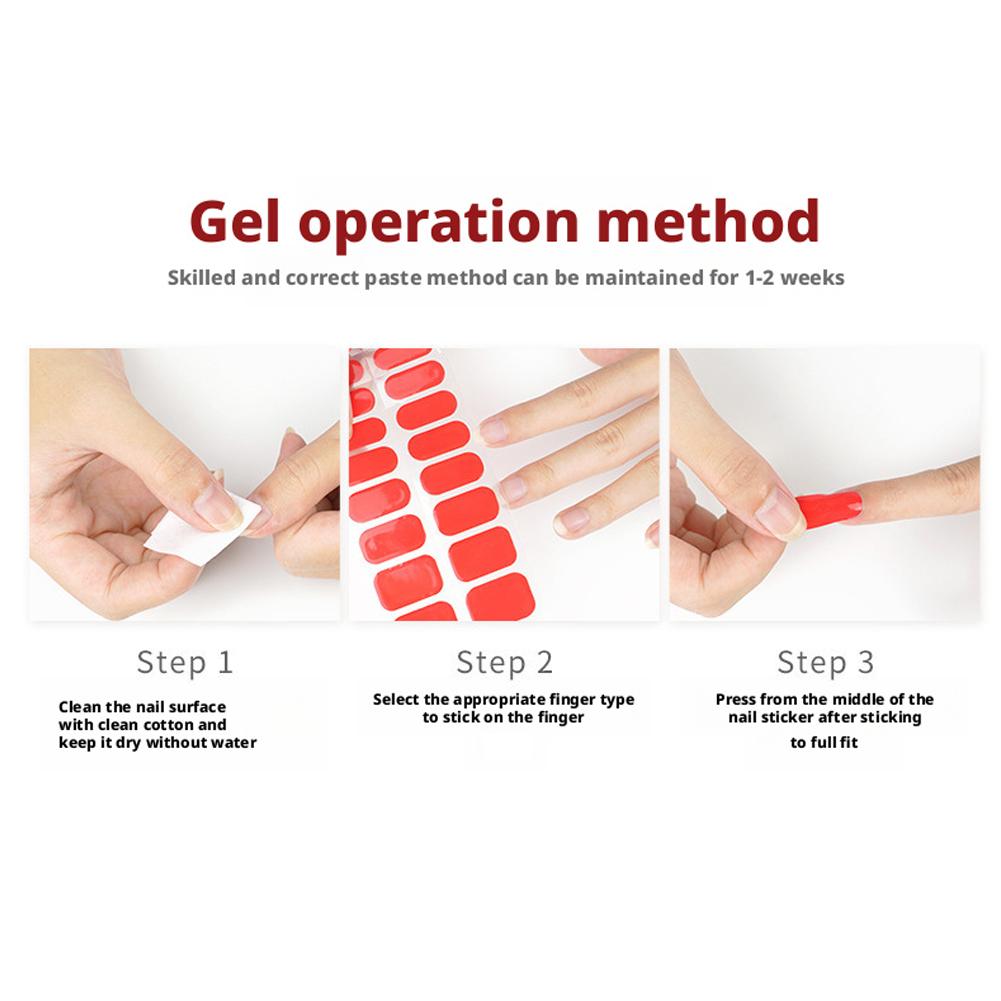 Gel operation method

Skilled and correct paste method can be maintained for 1-2 weeks

Step 1

Clean the nail surface with clean cotton and keep it dry without water

Step 2

Select the appropriate finger type to stick on the finger

Step 3

Press from the middle of the nail sticker after sticking to full fit