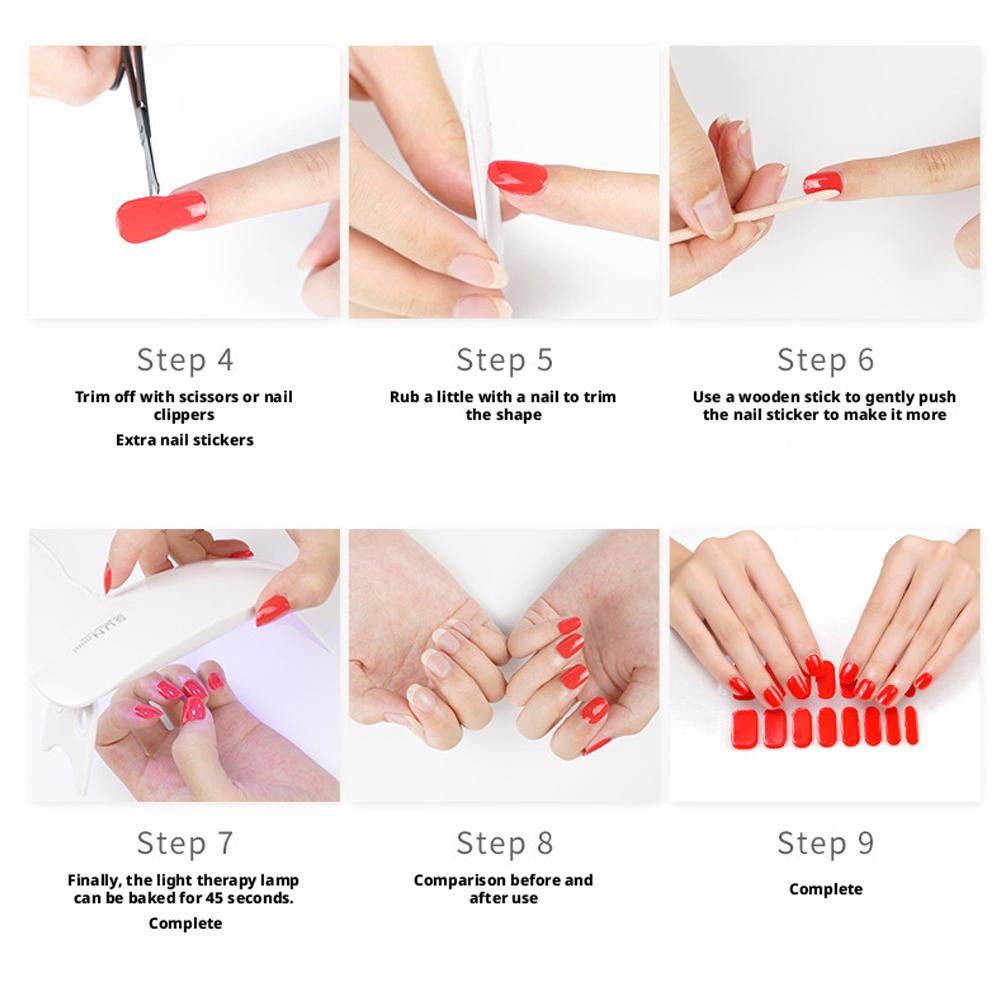 Step 4
Trim off with scissors or nail clippers
Extra nail stickers

Step 5
Rub a little with a nail to trim the shape

Step 6
Use a wooden stick to gently push the nail sticker to make it more

SUN mini

Step 7
Finally, the light therapy lamp can be baked for 45 seconds.
Complete

Step 8
Comparison before and after use

Step 9
Complete