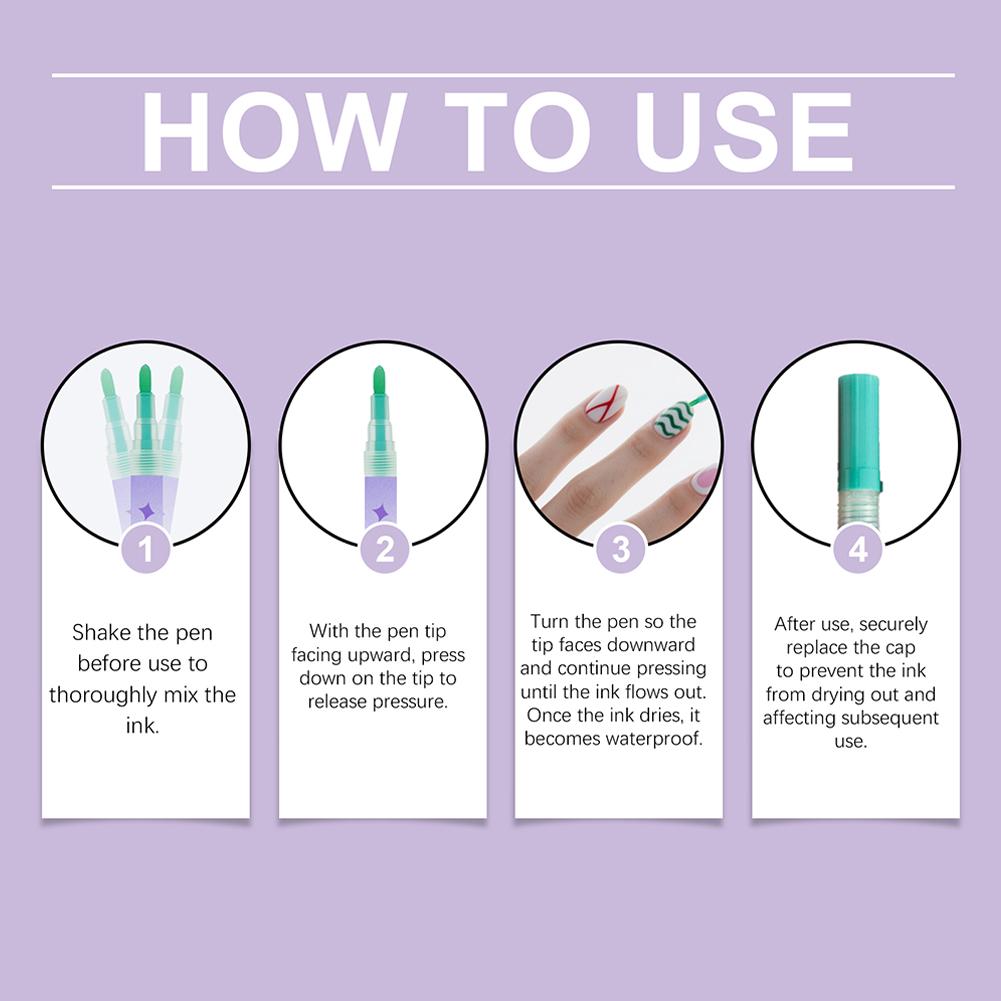 HOW TO USE

1

Shake the pen before use to thoroughly mix the ink.

2

With the pen tip facing upward, press down on the tip to release pressure.

3

Turn the pen so the tip faces downward and continue pressing until the ink flows out. Once the ink dries, it becomes waterproof.

4

After use, securely replace the cap to prevent the ink from drying out and affecting subsequent use.