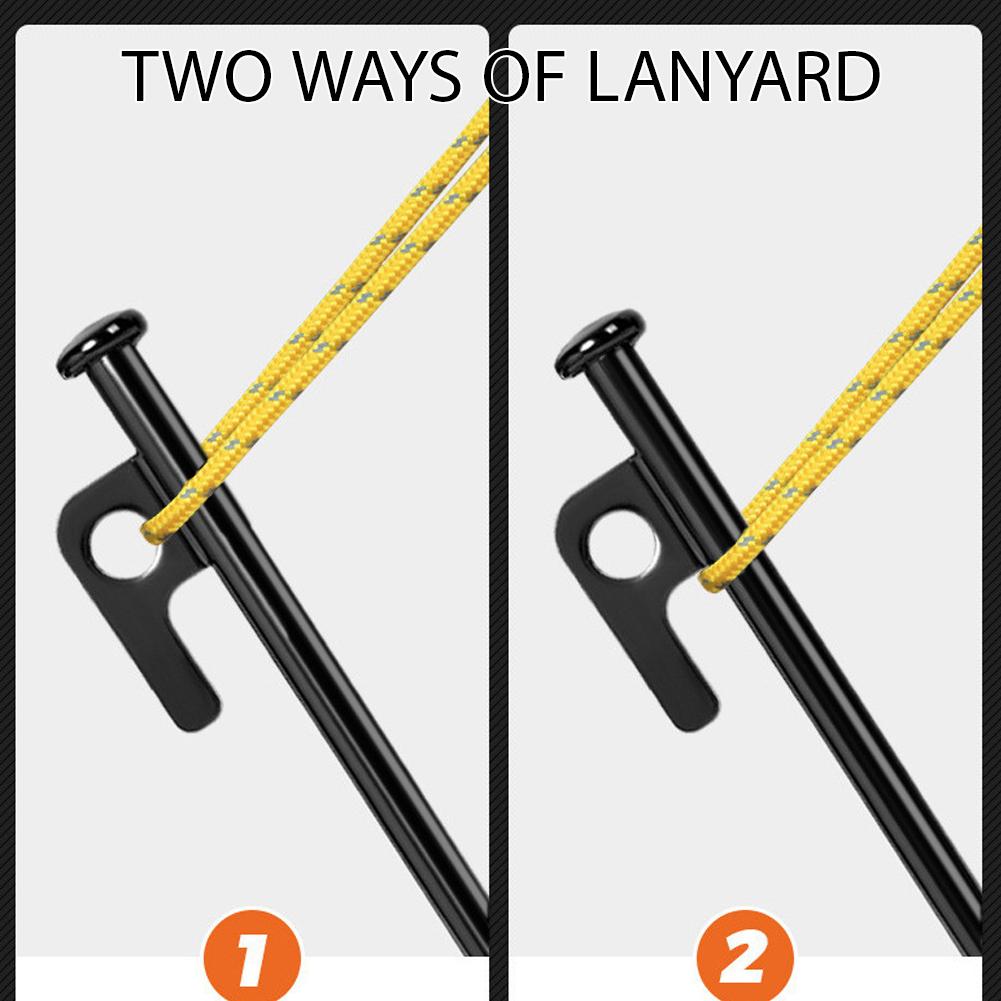 TWO WAYS OF LANYARD

1

2