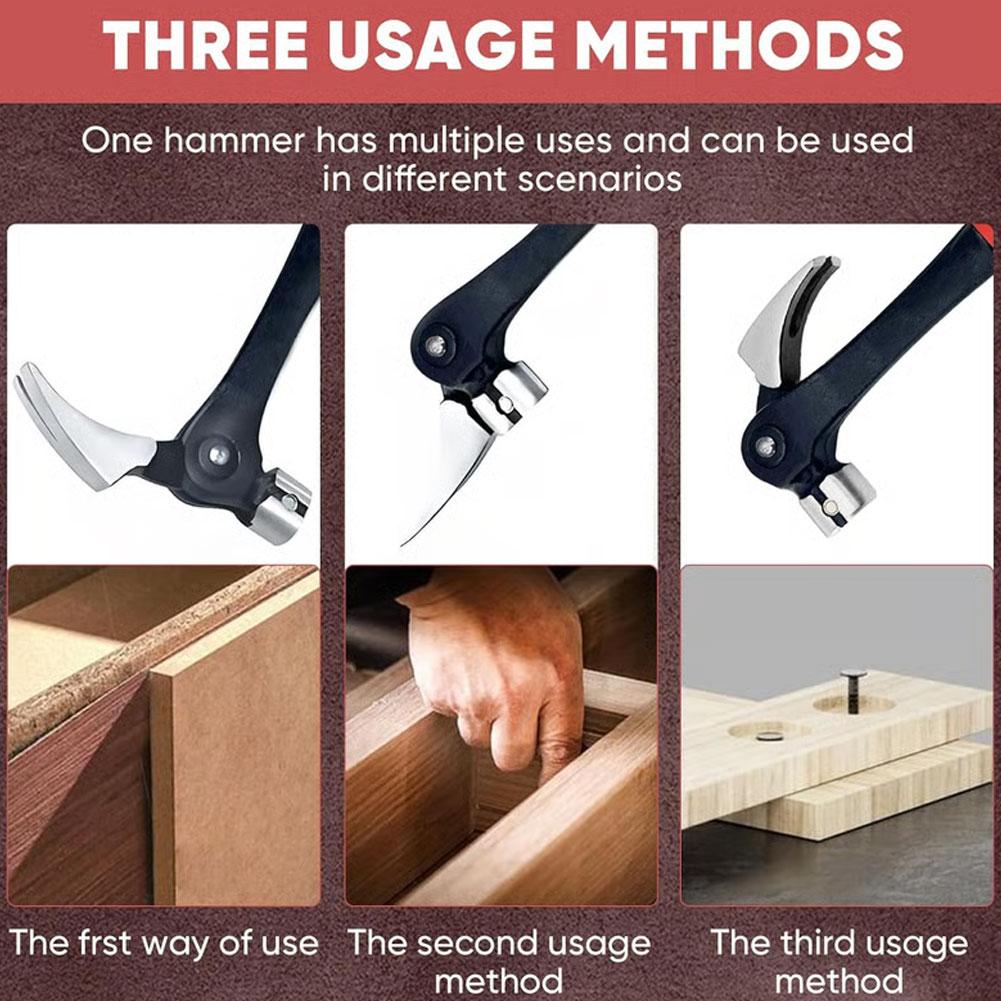 THREE USAGE METHODS

One hammer has multiple uses and can be used in different scenarios

The frst way of use

The second usage method

The third usage method