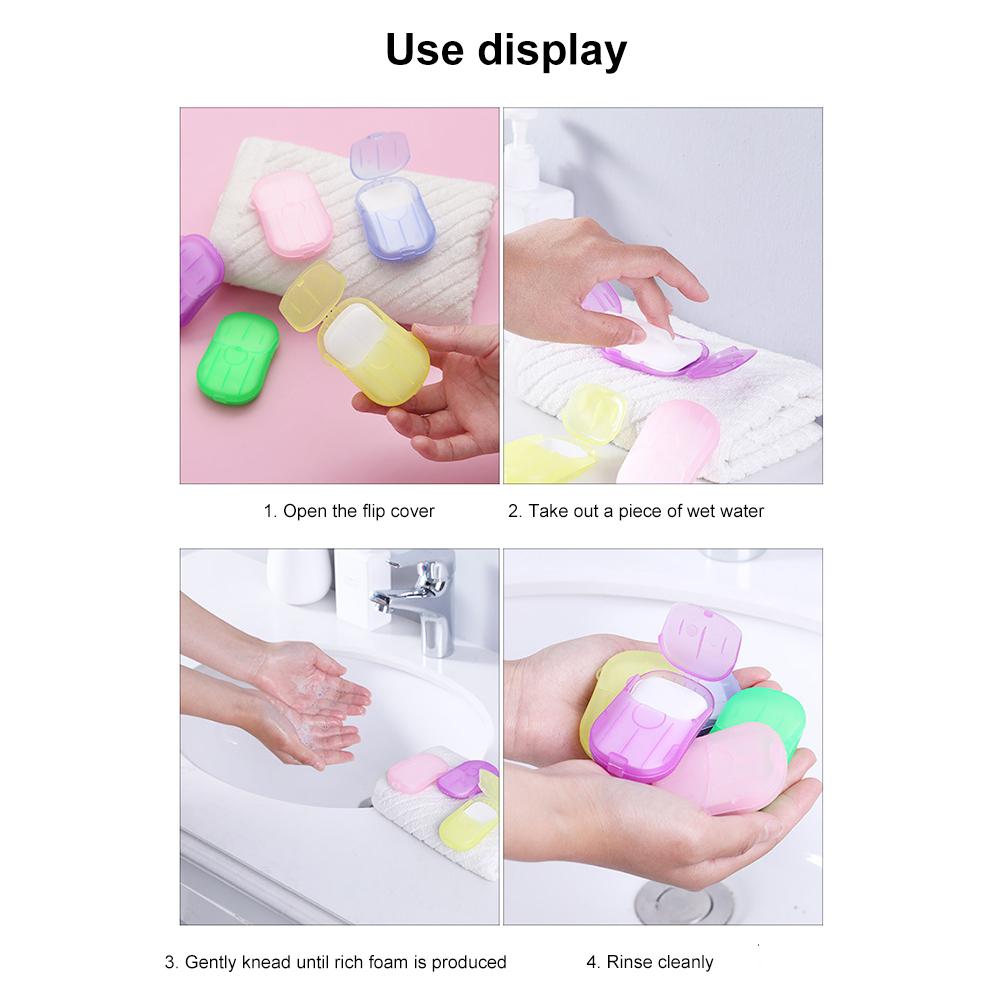 Use display

1. Open the flip cover

2. Take out a piece of wet water

3. Gently knead until rich foam is produced

4. Rinse cleanly