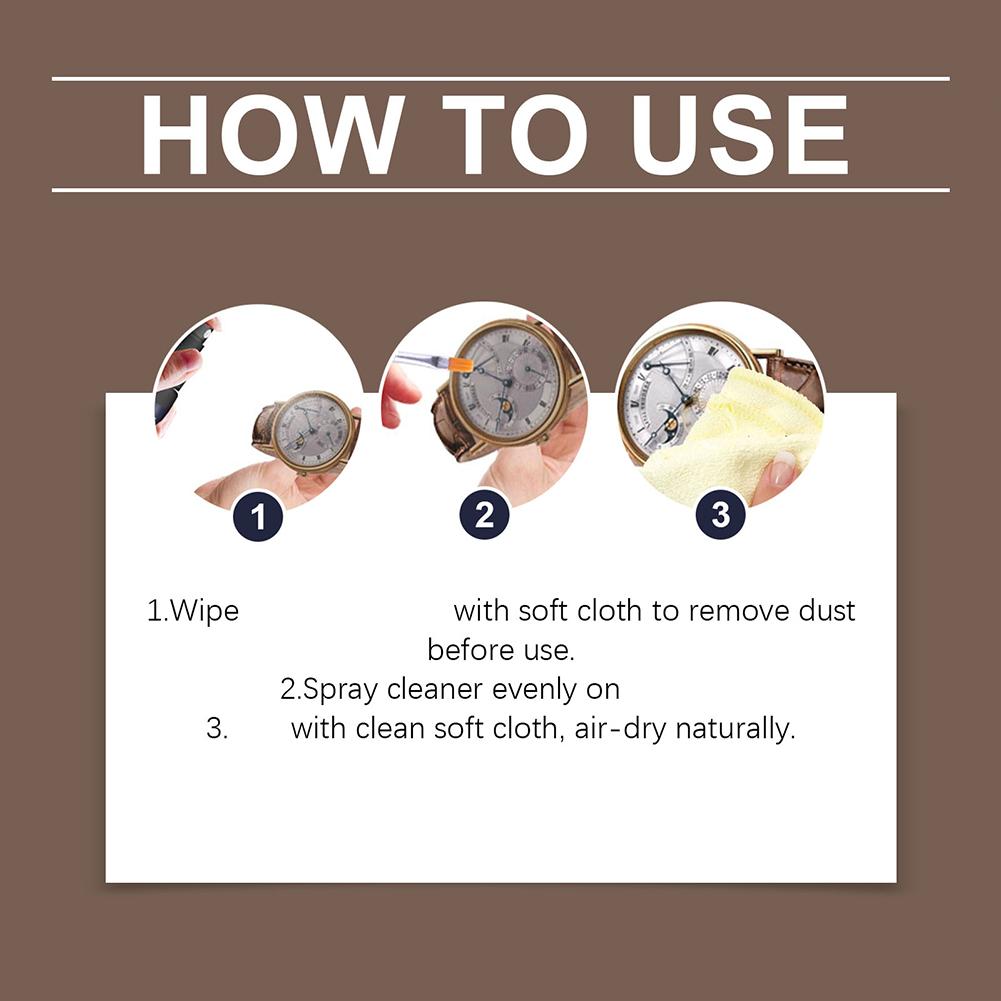 HOW TO USE

1

2

3

1.Wipe with soft cloth to remove dust before use.
2.Spray cleaner evenly on
3. with clean soft cloth, air-dry naturally.